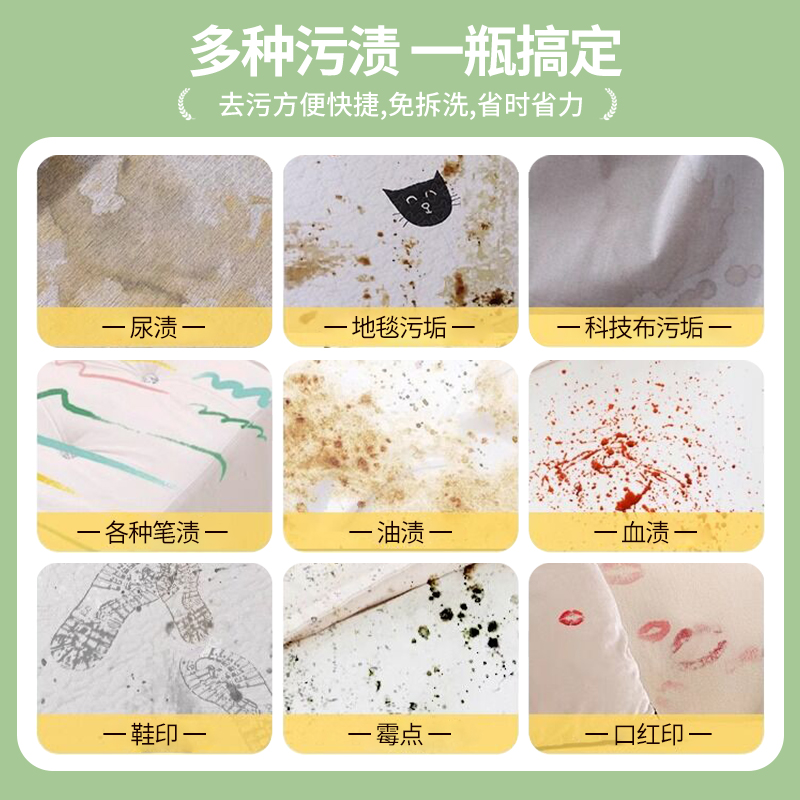 多种污渍 一瓶搞定

去污方便快捷,免拆洗,省时省力

— 尿渍 —

— 地毯污垢 —

— 科技布污垢 —

— 各种笔渍 —

— 油渍 —

— 血渍 —

— 鞋印 —

— 霉点 —

— 口红印 —