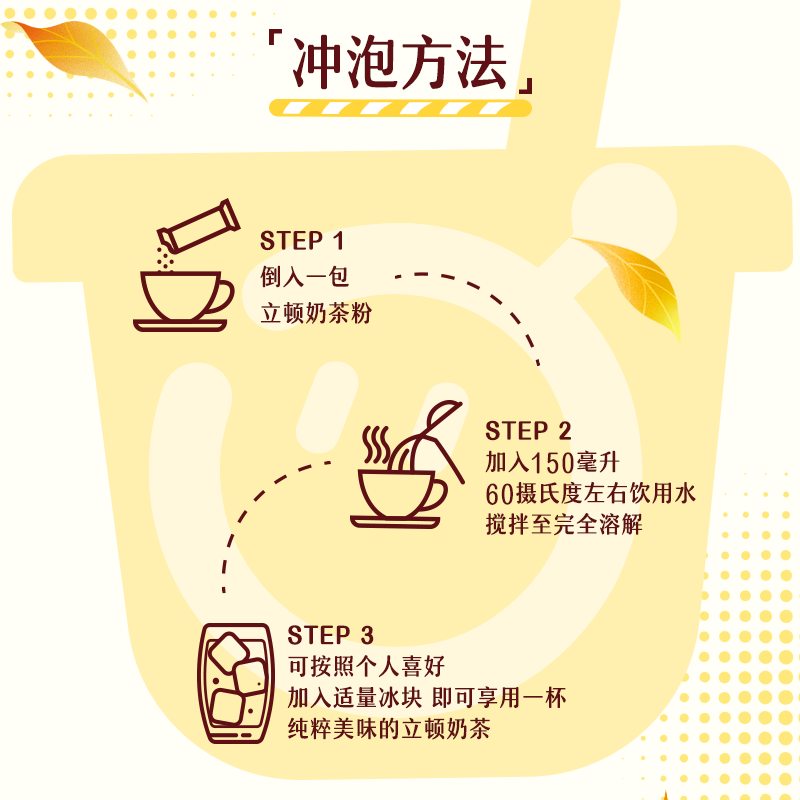 「冲泡方法」

STEP 1
倒入一包
立顿奶茶粉

STEP 2
加入150毫升
60摄氏度左右饮用水
搅拌至完全溶解

STEP 3
可按照个人喜好
加入适量冰块 即可享用一杯
纯粹美味的立顿奶茶