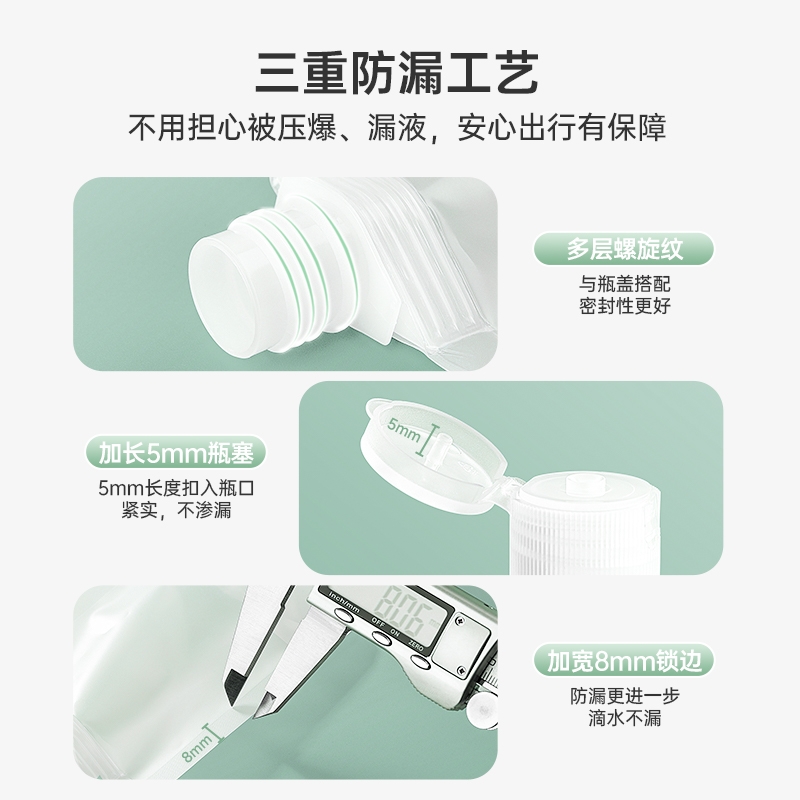 三重防漏工艺
不用担心被压爆、漏液，安心出行有保障

多层螺旋纹
与瓶盖搭配
密封性更好

5mm

加长5mm瓶塞
5mm长度扣入瓶口
紧实，不渗漏

inch/mm
OFF ON ZERO
8.06

8mm

加宽8mm锁边
防漏更进一步
滴水不漏