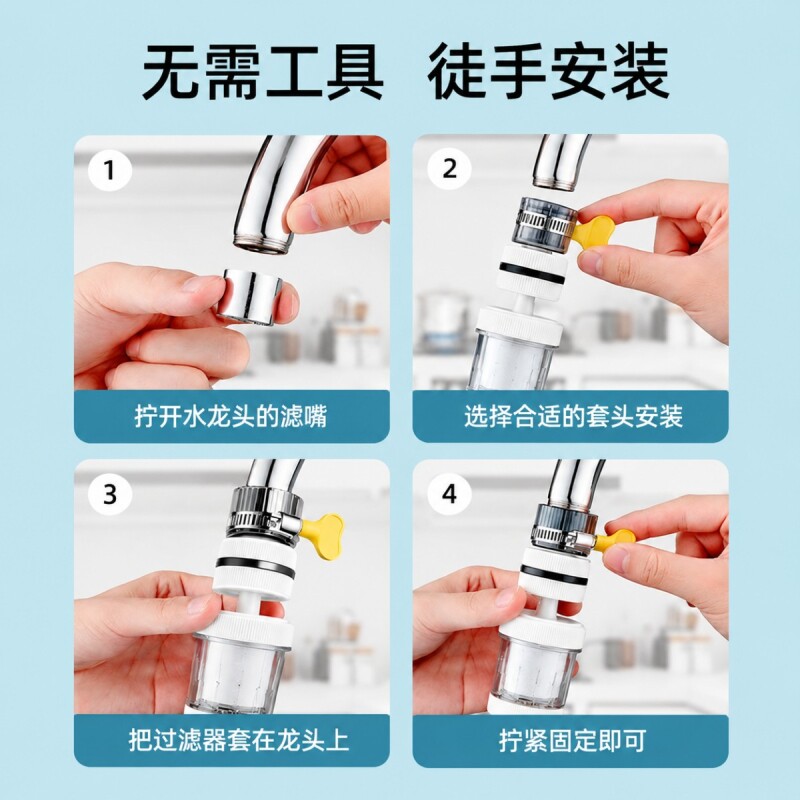 无需工具　徒手安装

1
拧开水龙头的滤嘴

2
选择合适的套头安装

3
把过滤器套在龙头上

4
拧紧固定即可