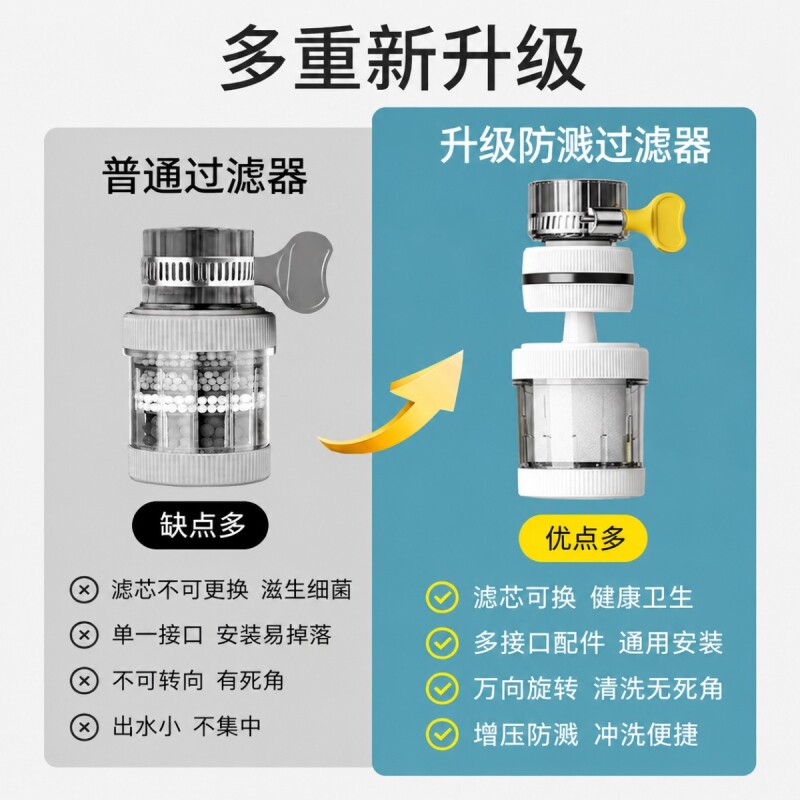 多重新升级

普通过滤器

缺点多

滤芯不可更换 滋生细菌

单一接口 安装易掉落

不可转向 有死角

出水小 不集中

升级防溅过滤器

优点多

滤芯可换 健康卫生

多接口配件 通用安装

万向旋转 清洗无死角

增压防溅 冲洗便捷