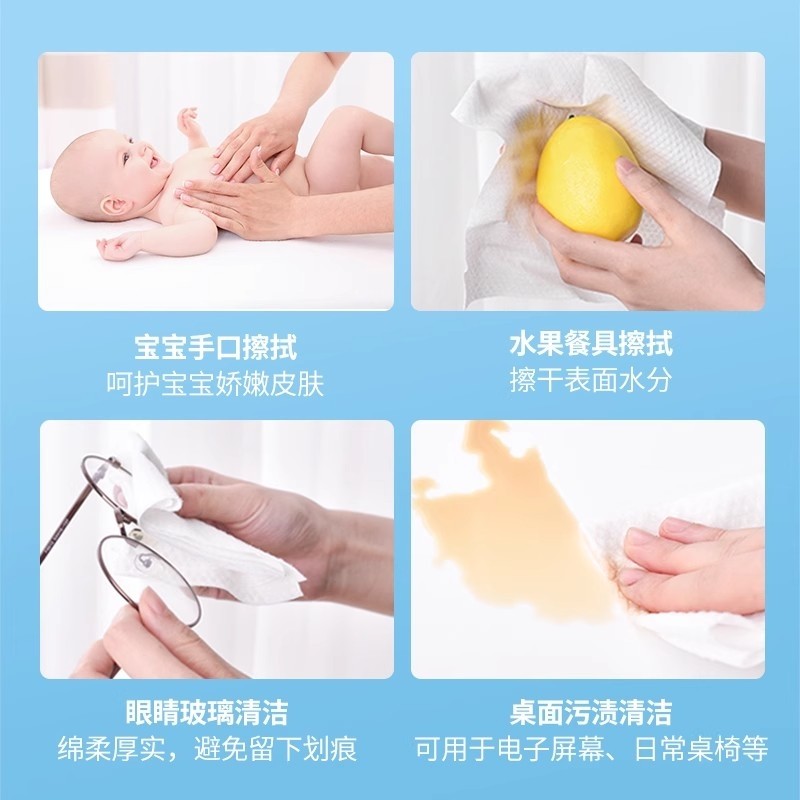 宝宝手口擦拭
呵护宝宝娇嫩皮肤

水果餐具擦拭
擦干表面水分

眼睛玻璃清洁
绵柔厚实，避免留下划痕

桌面污渍清洁
可用于电子屏幕、日常桌椅等