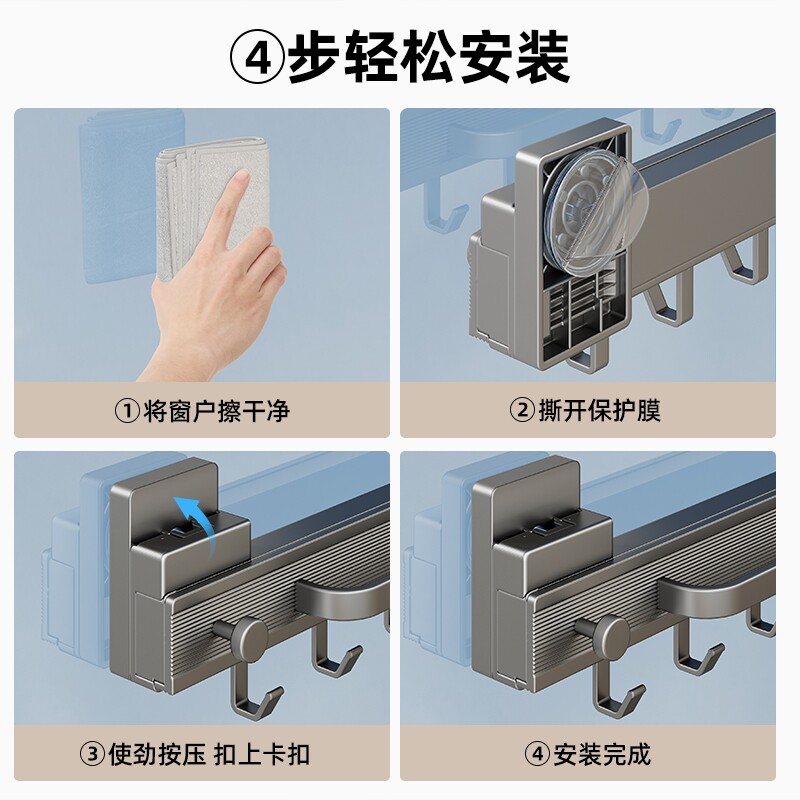 ④步轻松安装

①将窗户擦干净

②撕开保护膜

③使劲按压 扣上卡扣

④安装完成