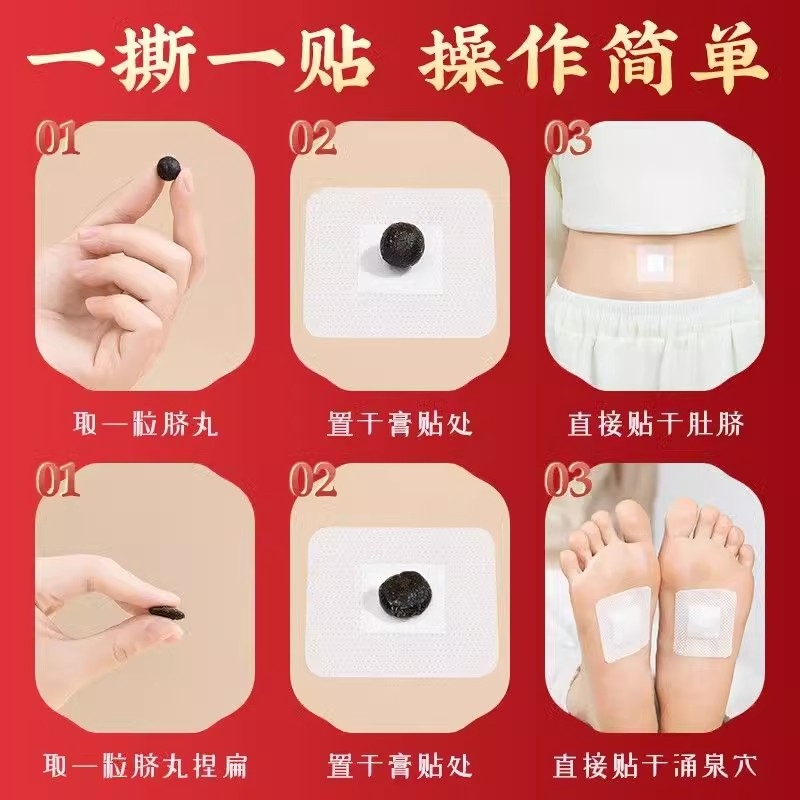 一撕一贴 操作简单

01
取一粒脐丸

02
置于膏贴处

03
直接贴于肚脐

01
取一粒脐丸捏扁

02
置于膏贴处

03
直接贴于涌泉穴