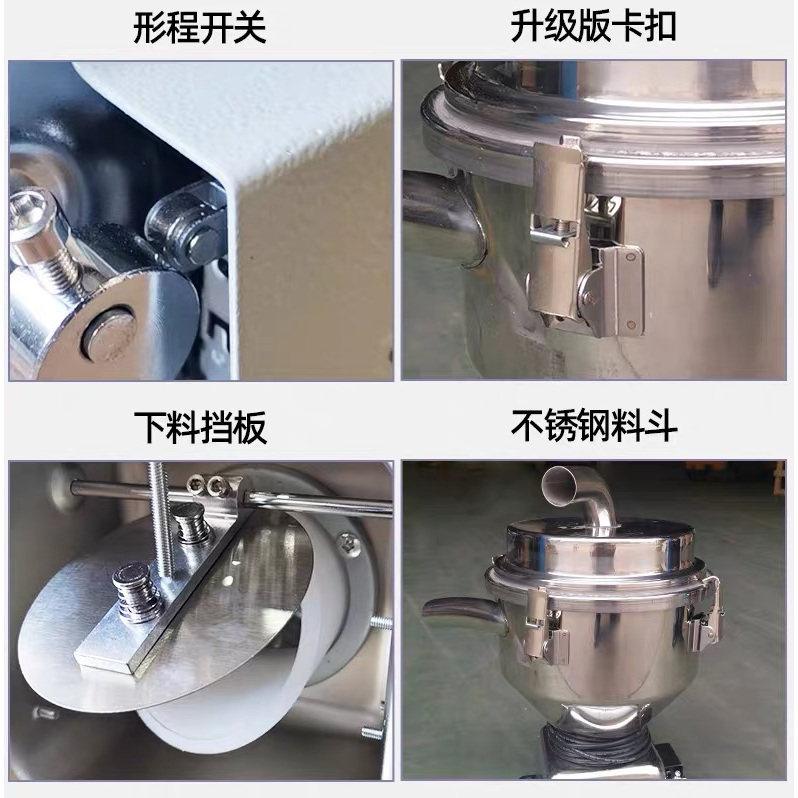 形程开关

升级版卡扣

下料挡板

不锈钢料斗