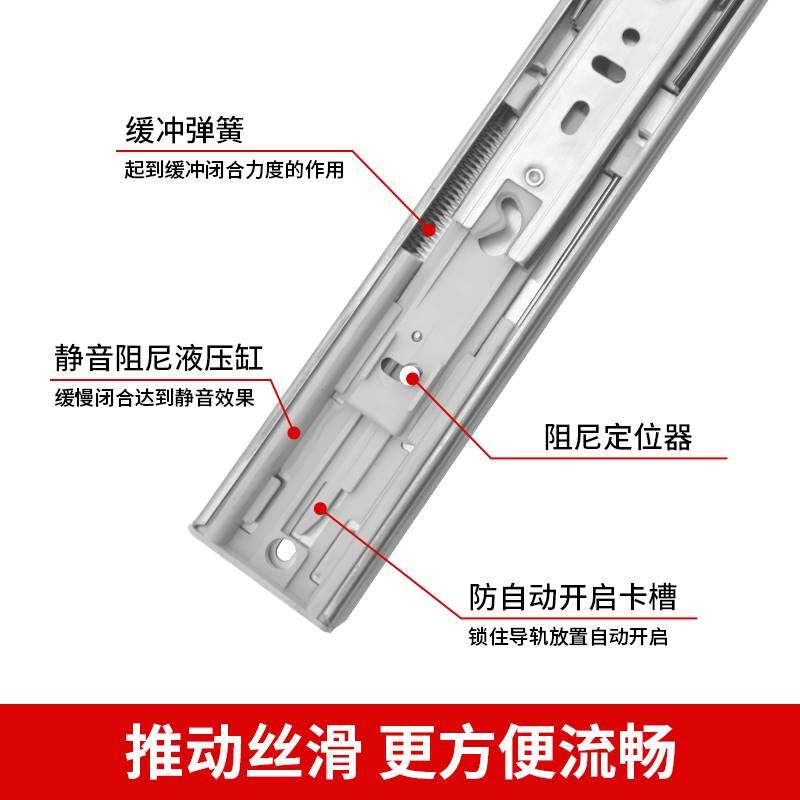 缓冲弹簧
起到缓冲闭合力度的作用

静音阻尼液压缸
缓慢闭合达到静音效果

阻尼定位器

防自动开启卡槽
锁住导轨放置自动开启

推动丝滑 更方便流畅