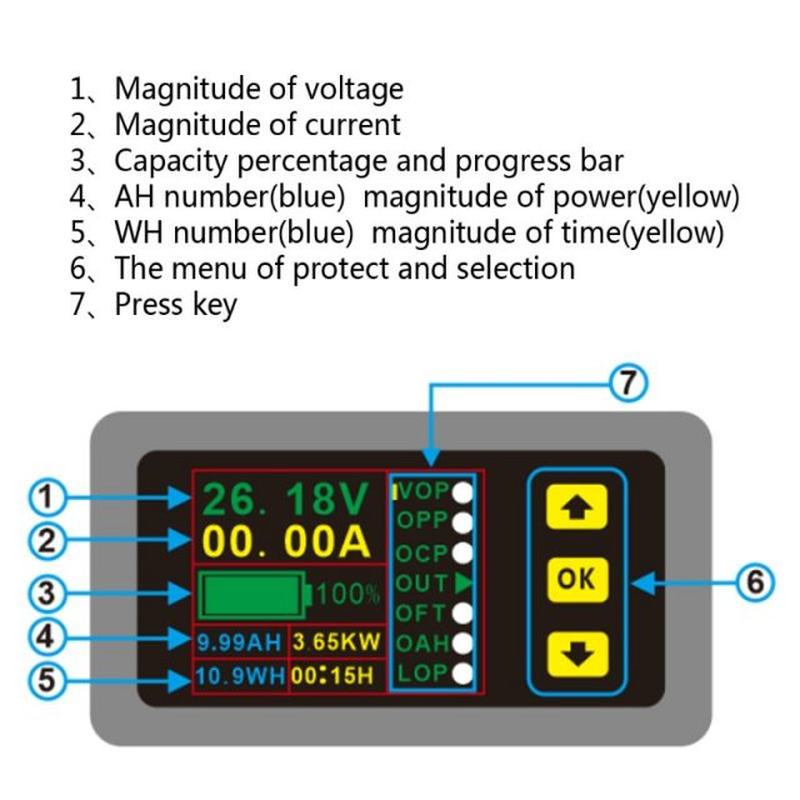 1、Magnitude of voltage
2、Magnitude of current
3、Capacity percentage and progress bar
4、AH number(blue) magnitude of power(yellow)
5、WH number(blue) magnitude of time(yellow)
6、The menu of protect and selection
7、Press key

7

1 26. 18V
2 00. 00A
3 100%
4 9.99AH 3.65KW
5 10.9WH 00:15H

VOP
OPP
OCP
OUT
OFT
OAH
LOP

OK

6