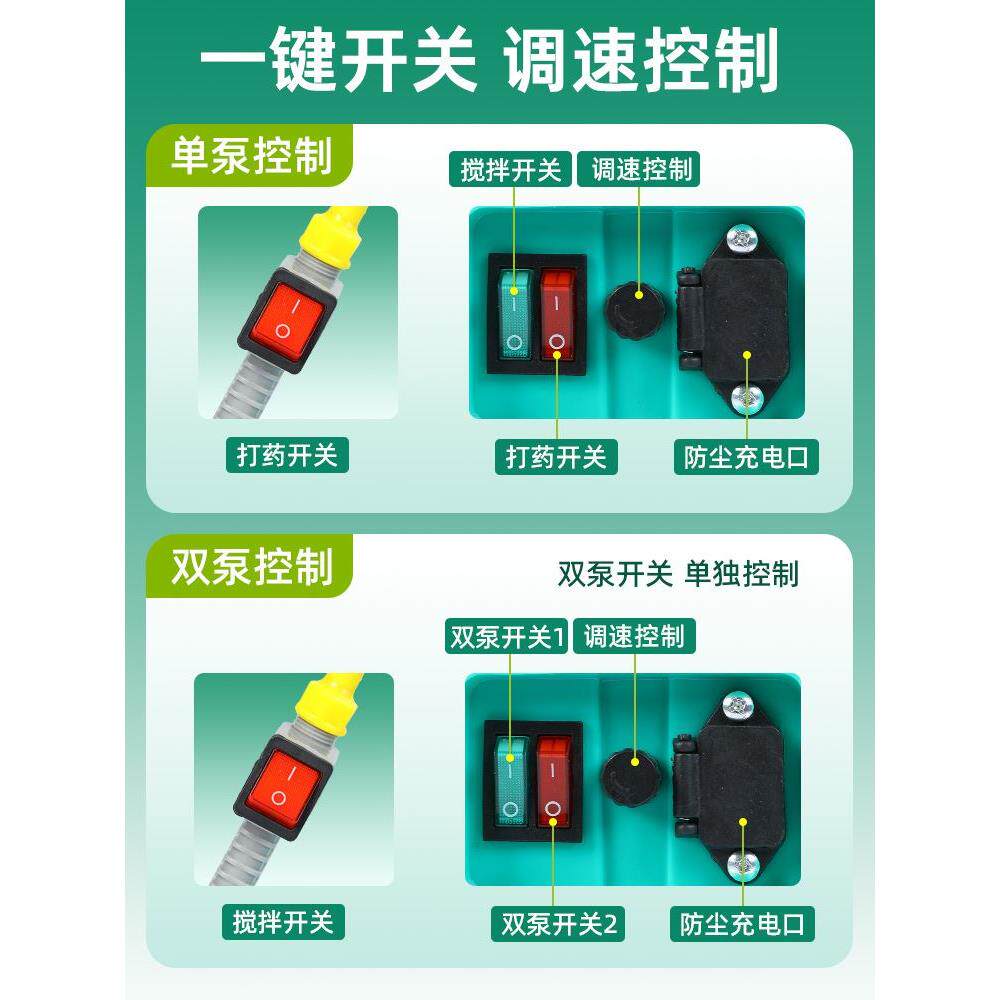 一键开关 调速控制

单泵控制

搅拌开关
调速控制
打药开关
打药开关
防尘充电口

双泵控制

双泵开关 单独控制

双泵开关1
调速控制
搅拌开关
双泵开关2
防尘充电口