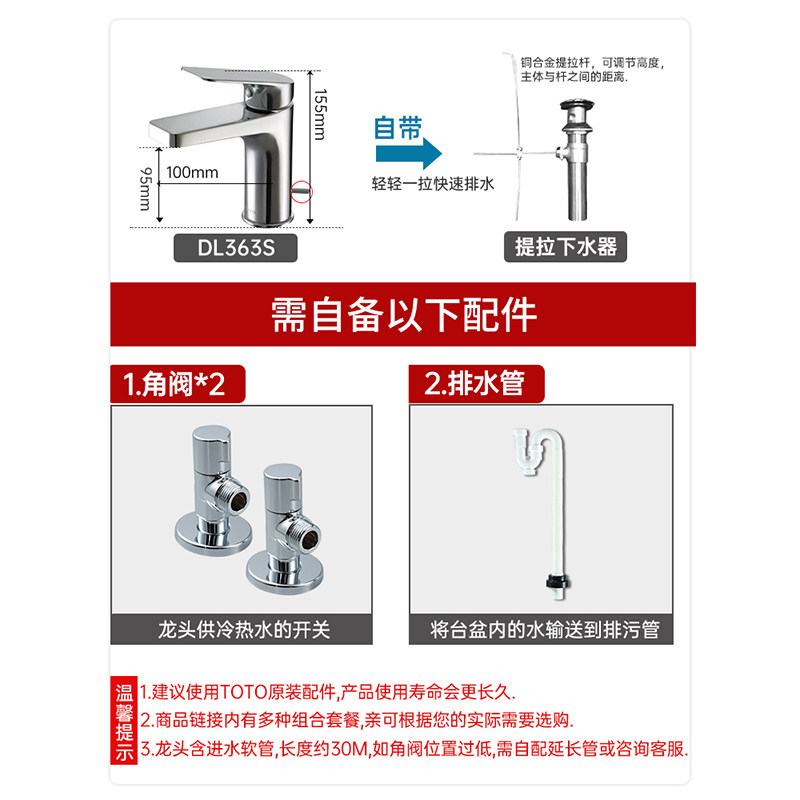 155mm

100mm

95mm

DL363S

自带

轻轻一拉快速排水

铜合金提拉杆，可调节高度，主体与杆之间的距离.

提拉下水器

需自备以下配件

1.角阀*2

龙头供冷热水的开关

2.排水管

将台盆内的水输送到排污管

温馨提示

1.建议使用TOTO原装配件,产品使用寿命会更长久.
2.商品链接内有多种组合套餐,亲可根据您的实际需要选购.
3.龙头含进水软管,长度约30M,如角阀位置过低,需自配延长管或咨询客服.