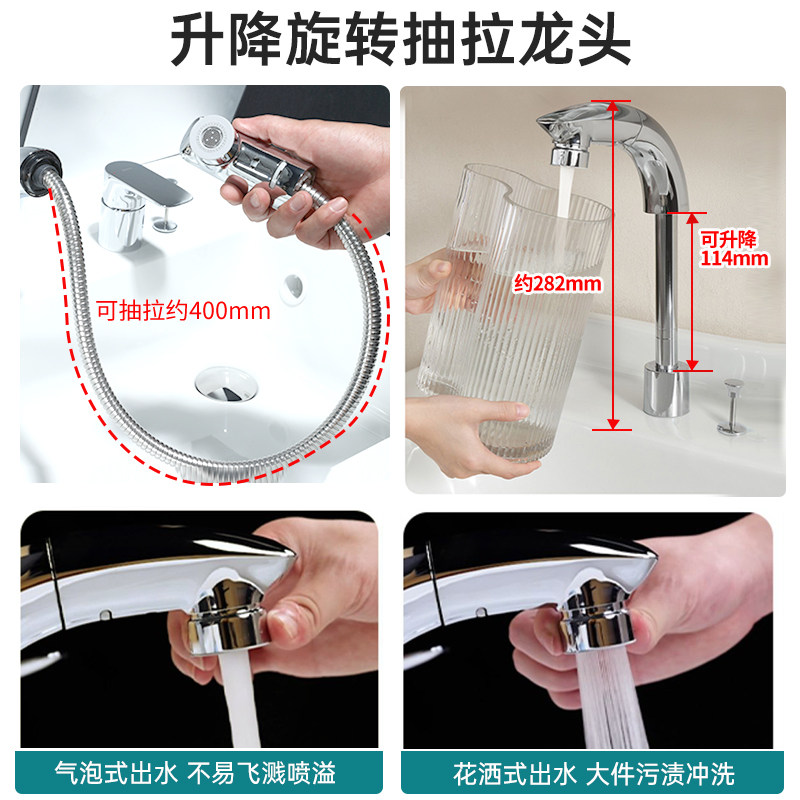 升降旋转抽拉龙头

可抽拉约400mm

约282mm

可升降
114mm

气泡式出水 不易飞溅喷溢

花洒式出水 大件污渍冲洗