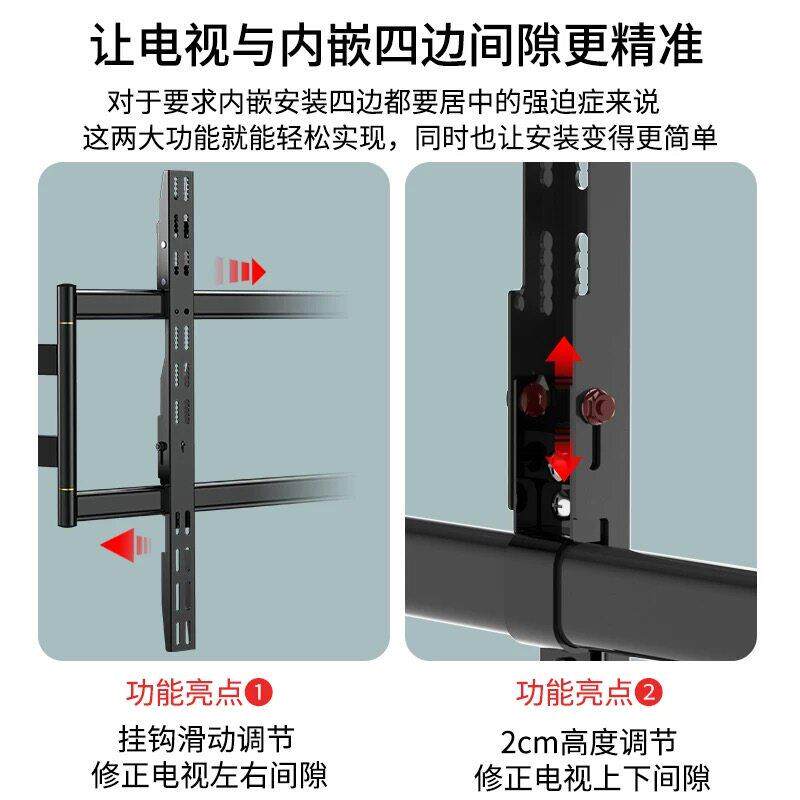 让电视与内嵌四边间隙更精准

对于要求内嵌安装四边都要居中的强迫症来说
这两大功能就能轻松实现，同时也让安装变得更简单

功能亮点❶
挂钩滑动调节
修正电视左右间隙

功能亮点❷
2cm高度调节
修正电视上下间隙