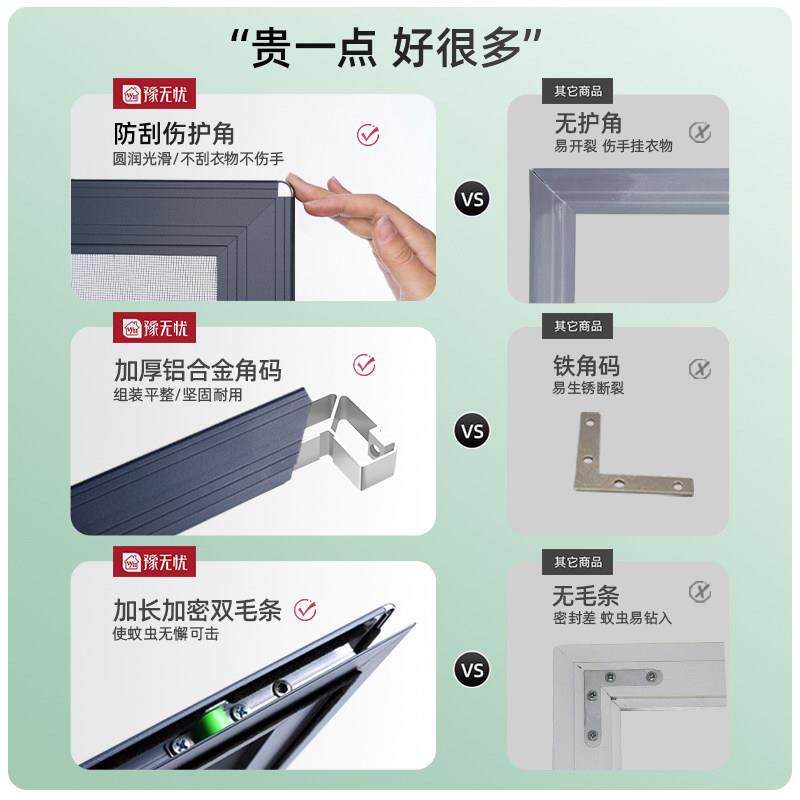 “贵一点 好很多”

豫无忧
防刮伤护角
圆润光滑/不刮衣物不伤手

VS

其它商品
无护角
易开裂 伤手挂衣物

豫无忧
加厚铝合金角码
组装平整/坚固耐用

VS

其它商品
铁角码
易生锈断裂

豫无忧
加长加密双毛条
使蚊虫无懈可击

VS

其它商品
无毛条
密封差 蚊虫易钻入