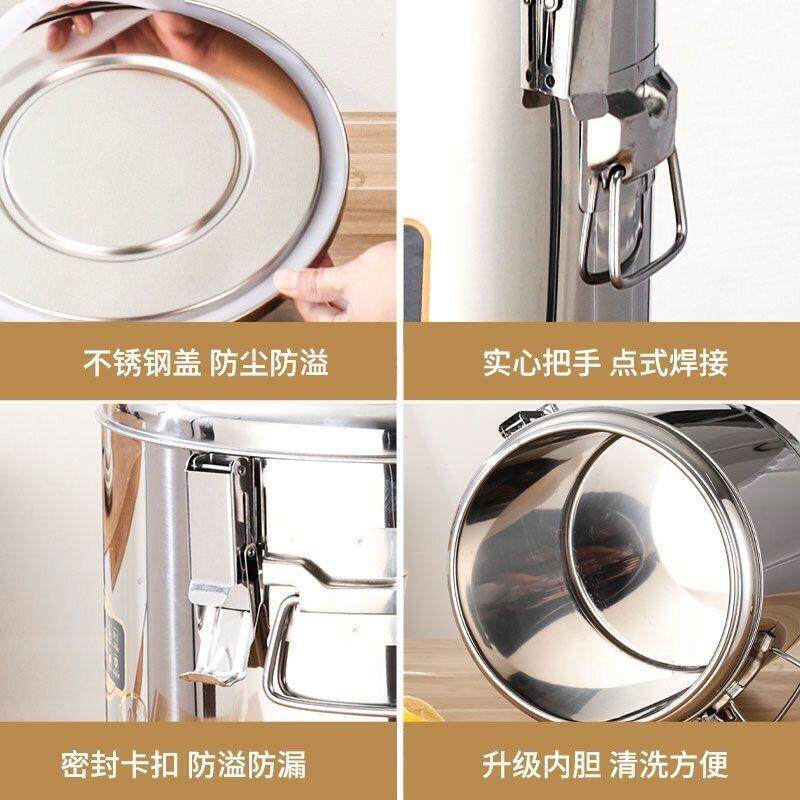 不锈钢盖 防尘防溢

实心把手 点式焊接

密封卡扣 防溢防漏

升级内胆 清洗方便