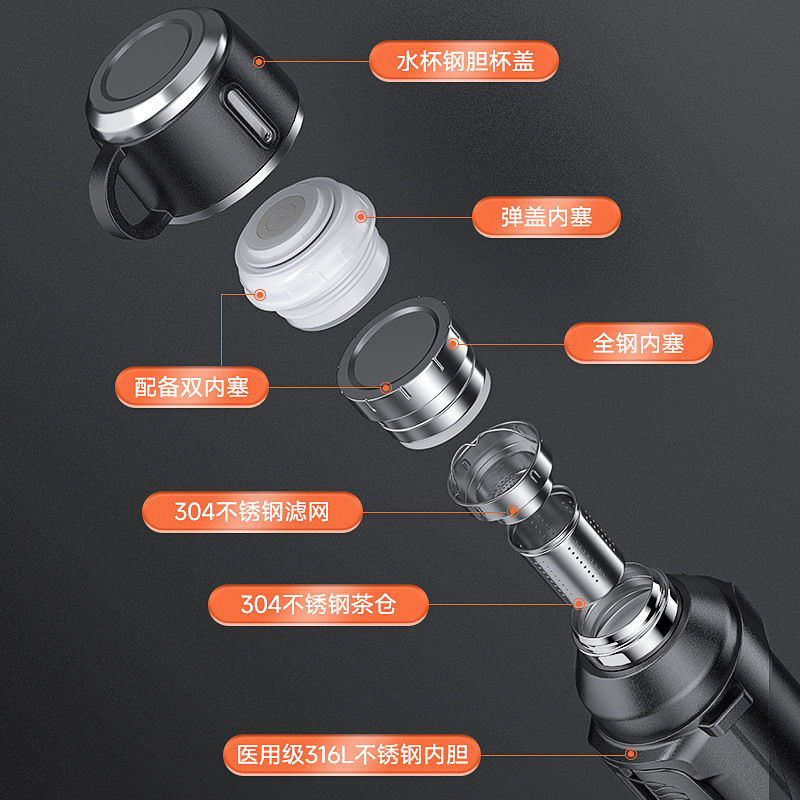 水杯钢胆杯盖

弹盖内塞

全钢内塞

配备双内塞

304不锈钢滤网

304不锈钢茶仓

医用级316L不锈钢内胆