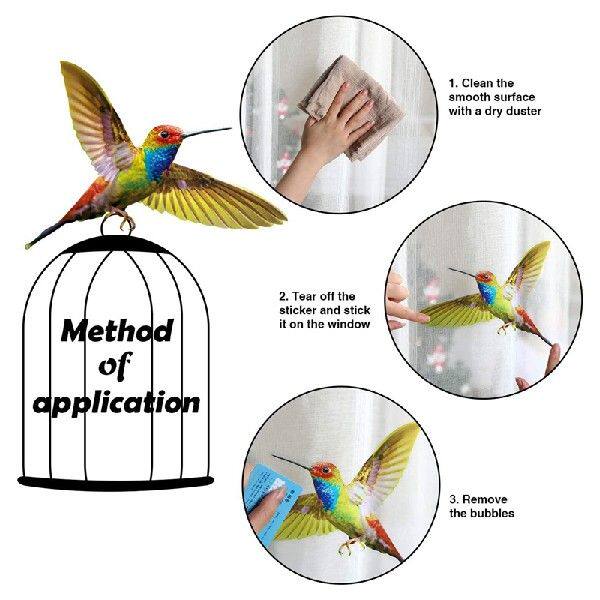 Method of application

1. Clean the smooth surface with a dry duster

2. Tear off the sticker and stick it on the window

3. Remove the bubbles