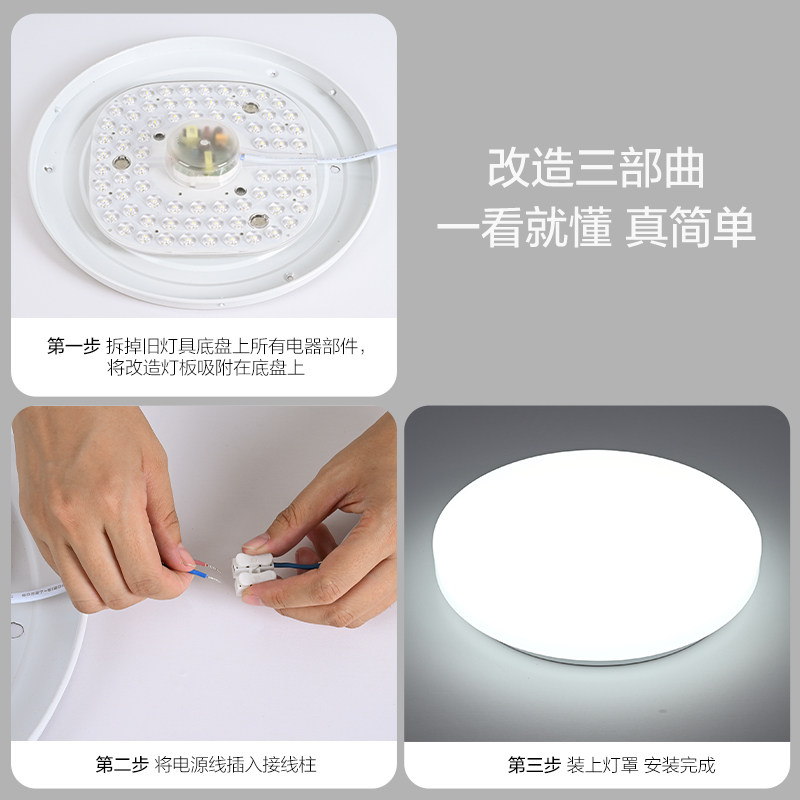 改造三部曲
一看就懂 真简单

第一步 拆掉旧灯具底盘上所有电器部件，将改造灯板吸附在底盘上

第二步 将电源线插入接线柱

第三步 装上灯罩 安装完成