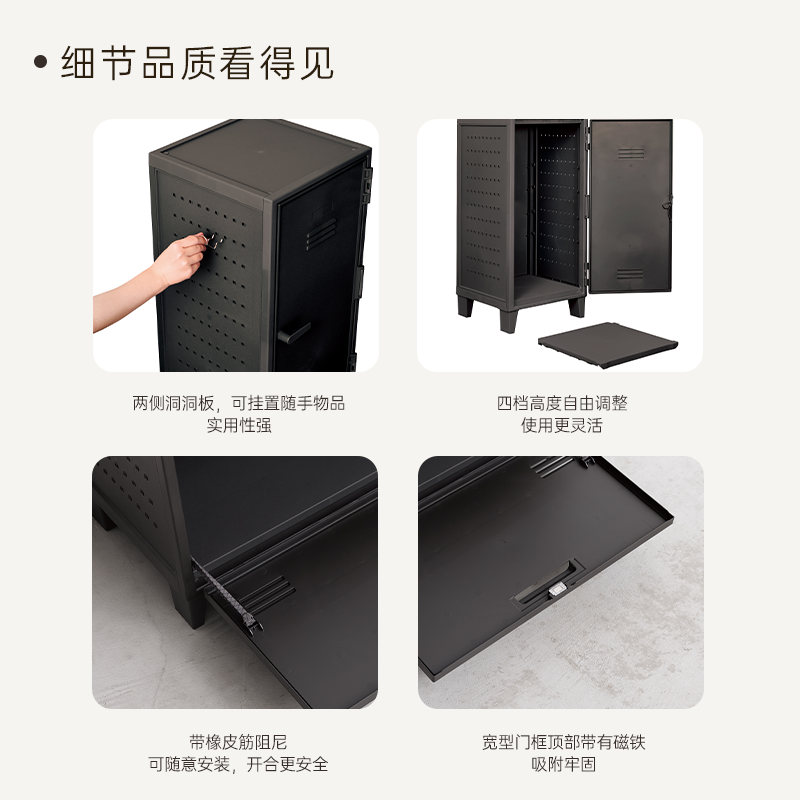 • 细节品质看得见

两侧洞洞板，可挂置随手物品
实用性强

四档高度自由调整
使用更灵活

带橡皮筋阻尼
可随意安装，开合更安全

宽型门框顶部带有磁铁
吸附牢固