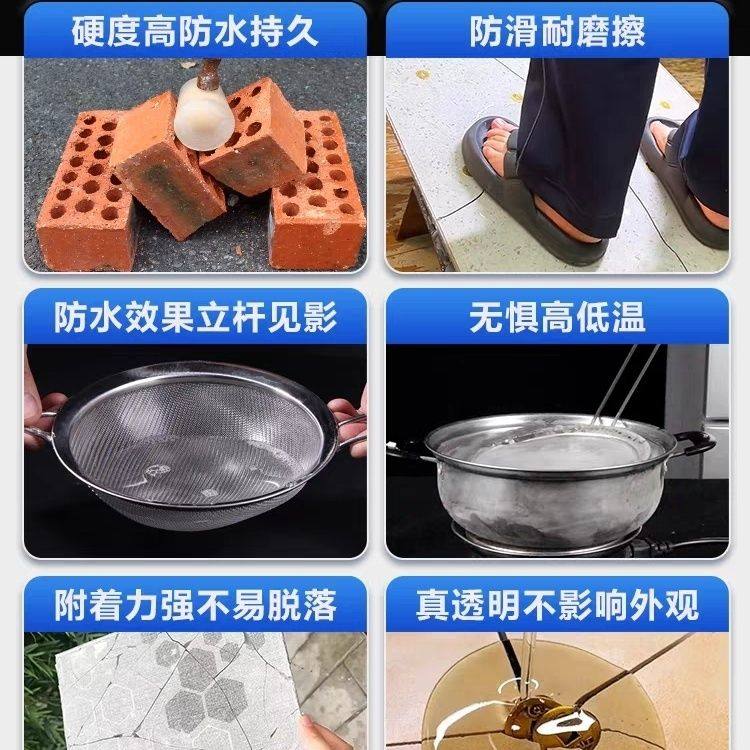 硬度高防水持久

防滑耐磨擦

防水效果立杆见影

无惧高低温

附着力强不易脱落

真透明不影响外观