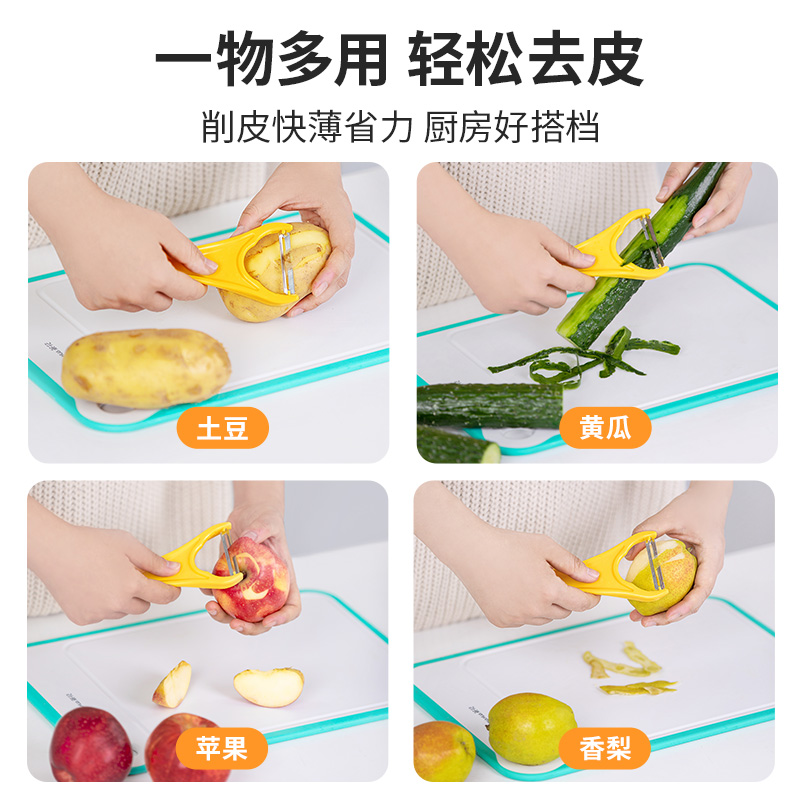 一物多用 轻松去皮

削皮快薄省力 厨房好搭档

土豆

黄瓜

苹果

香梨