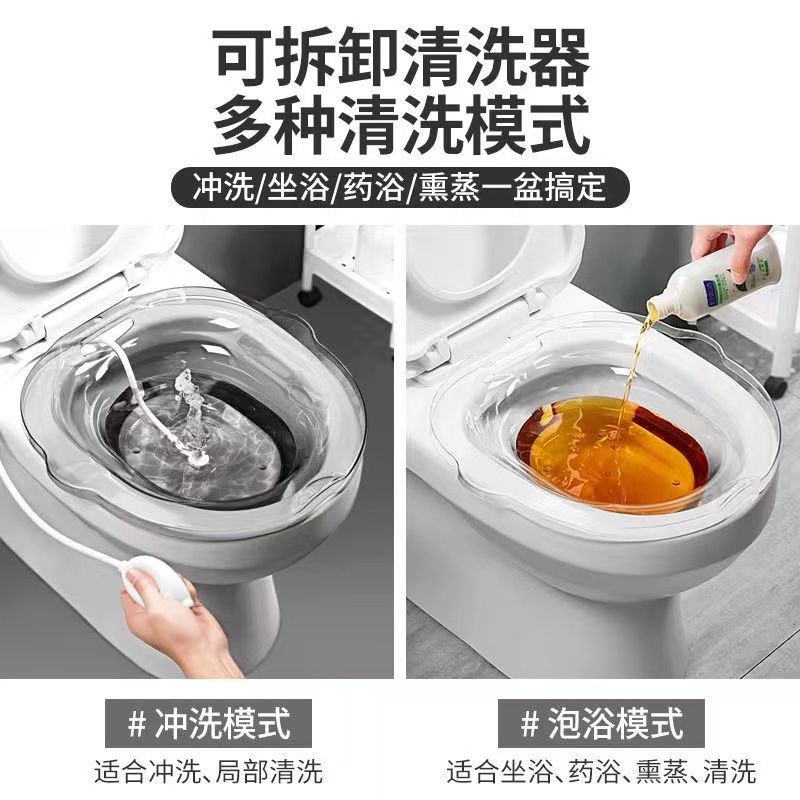 可拆卸清洗器
多种清洗模式

冲洗/坐浴/药浴/熏蒸一盆搞定

# 冲洗模式

适合冲洗、局部清洗

# 泡浴模式

适合坐浴、药浴、熏蒸、清洗