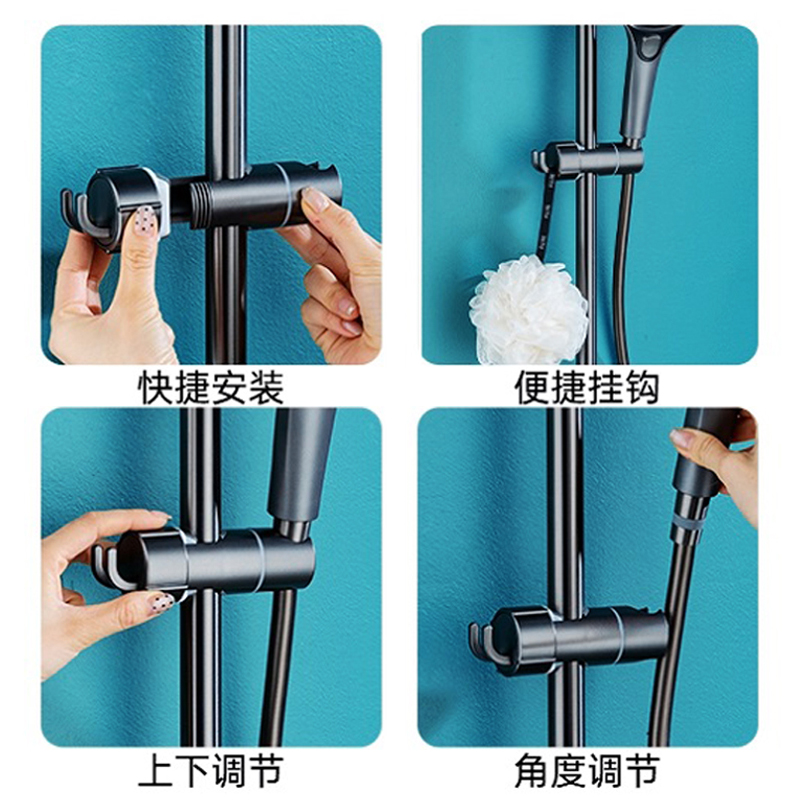 快捷安装

便捷挂钩

上下调节

角度调节