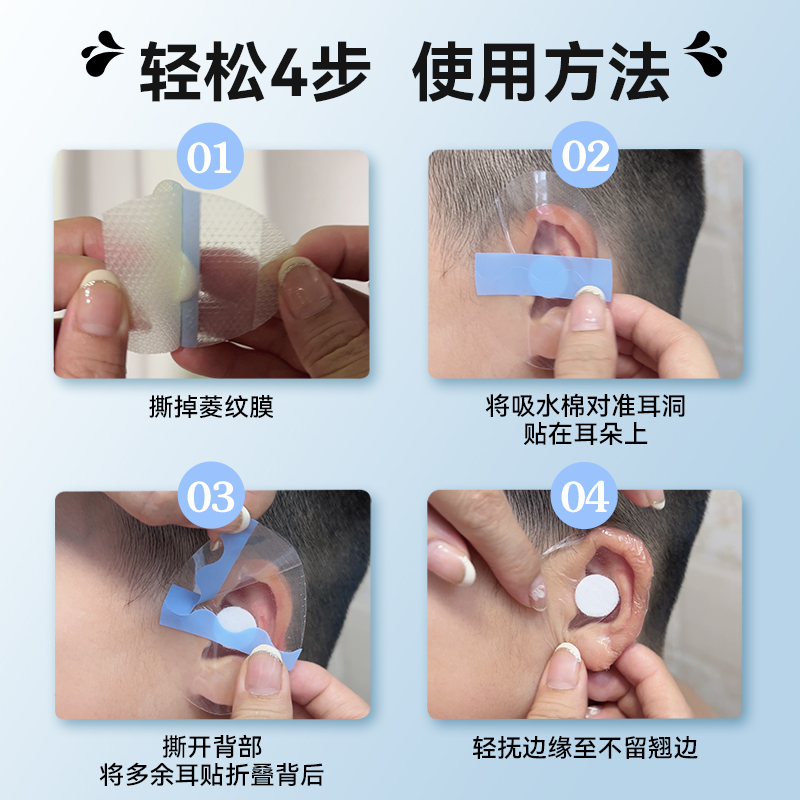 轻松4步 使用方法

01
撕掉菱纹膜

02
将吸水棉对准耳洞
贴在耳朵上

03
撕开背部
将多余耳贴折叠背后

04
轻抚边缘至不留翘边