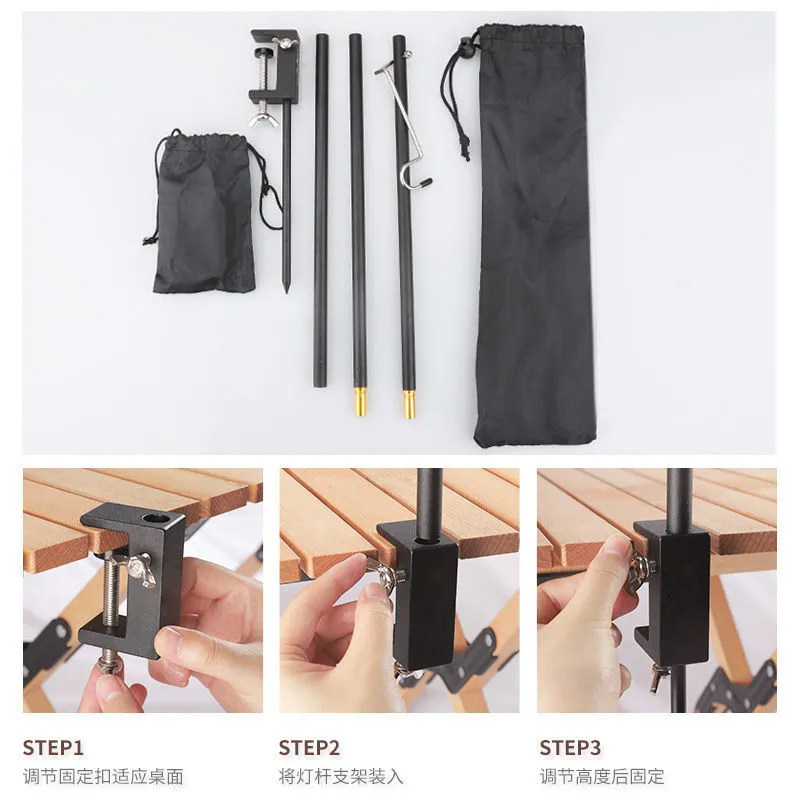 STEP1
调节固定扣适应桌面

STEP2
将灯杆支架装入

STEP3
调节高度后固定