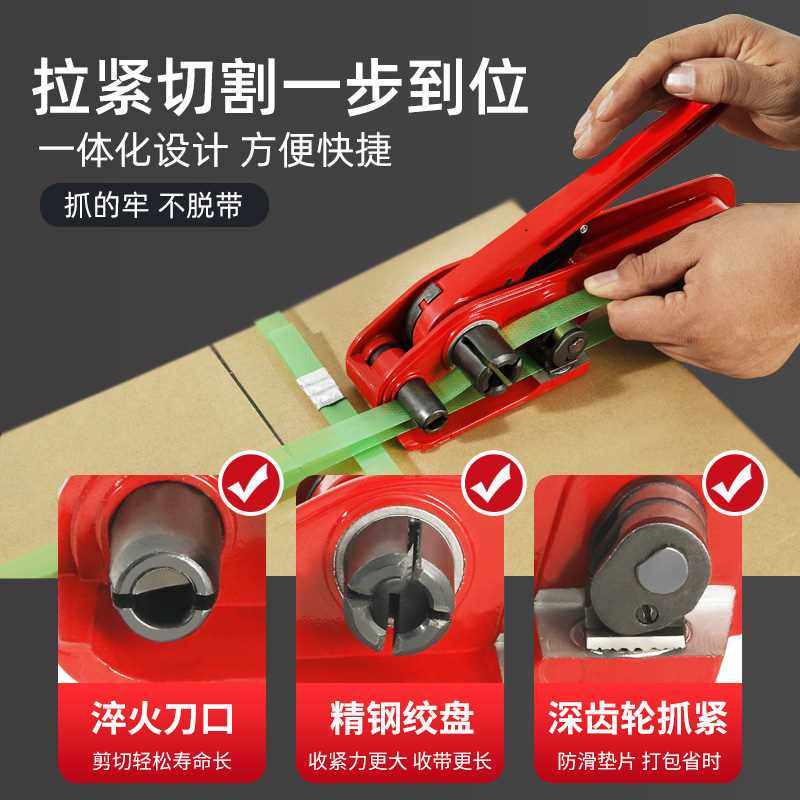 拉紧切割一步到位
一体化设计 方便快捷
抓的牢 不脱带

淬火刀口
剪切轻松寿命长

精钢绞盘
收紧力更大 收带更长

深齿轮抓紧
防滑垫片 打包省时