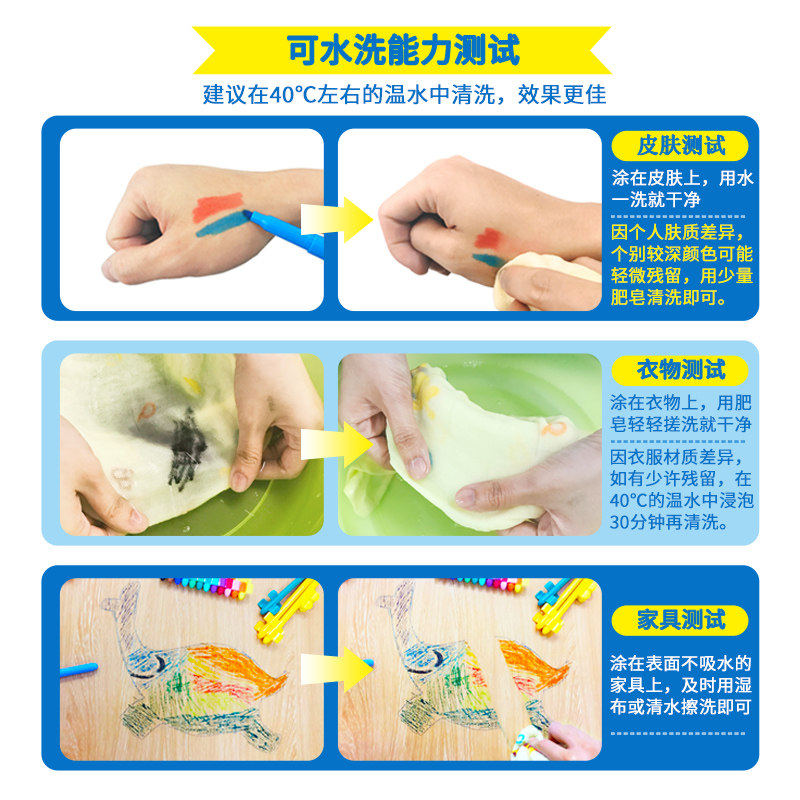 可水洗能力测试

建议在40°C左右的温水中清洗，效果更佳

皮肤测试

涂在皮肤上，用水一洗就干净

因个人肤质差异，个别较深颜色可能轻微残留，用少量肥皂清洗即可。

衣物测试

涂在衣物上，用肥皂轻轻搓洗就干净

因衣服材质差异，如有少许残留，在40°C的温水中浸泡30分钟再清洗。

家具测试

涂在表面不吸水的家具上，及时用湿布或清水擦洗即可