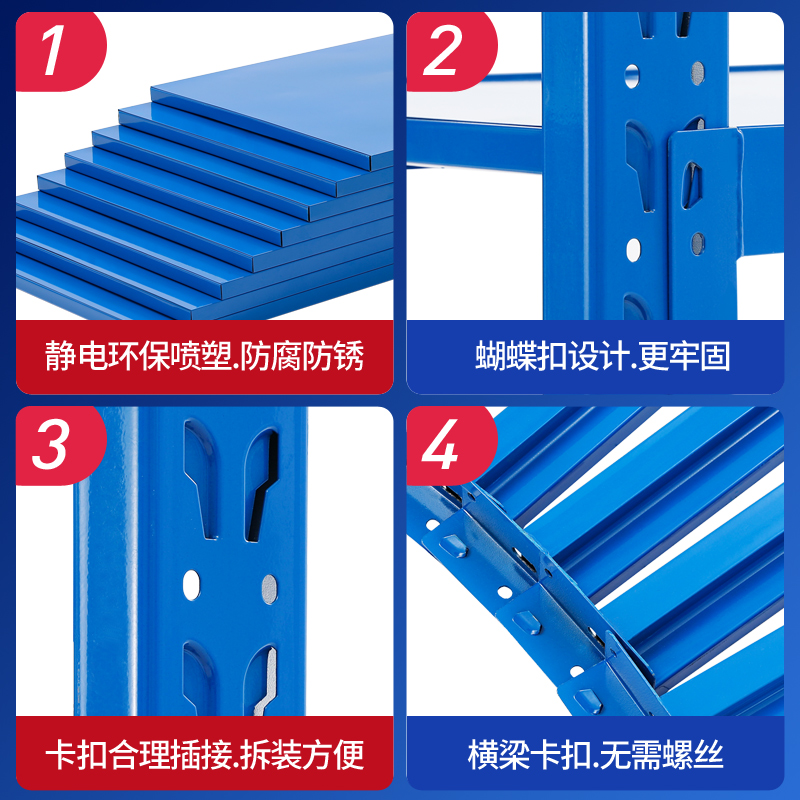 1

静电环保喷塑.防腐防锈

2

蝴蝶扣设计.更牢固

3

卡扣合理插接.拆装方便

4

横梁卡扣.无需螺丝