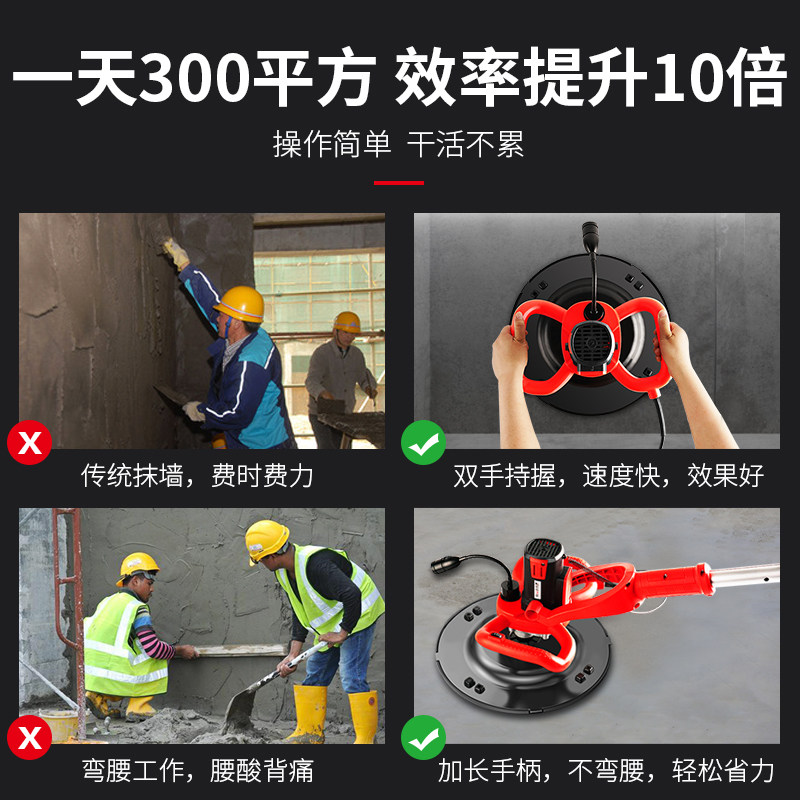 一天300平方 效率提升10倍

操作简单 干活不累

传统抹墙，费时费力

双手持握，速度快，效果好

弯腰工作，腰酸背痛

加长手柄，不弯腰，轻松省力