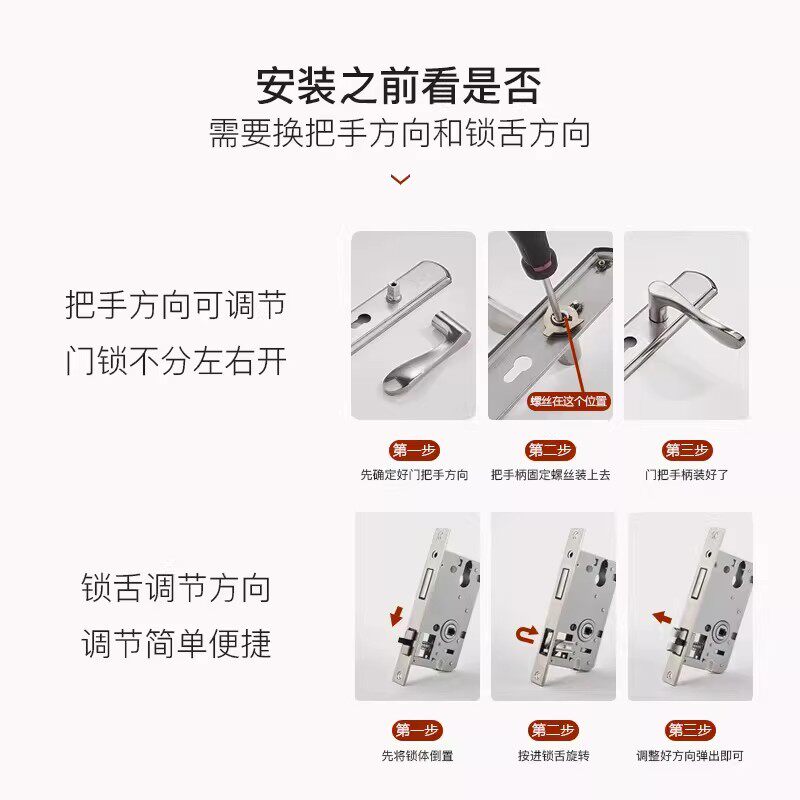 安装之前看是否
需要换把手方向和锁舌方向

把手方向可调节
门锁不分左右开

螺丝在这个位置

第一步
先确定好门把手方向

第二步
把手柄固定螺丝装上去

第三步
门把手柄装好了

锁舌调节方向
调节简单便捷

第一步
先将锁体倒置

第二步
按进锁舌旋转

第三步
调整好方向弹出即可