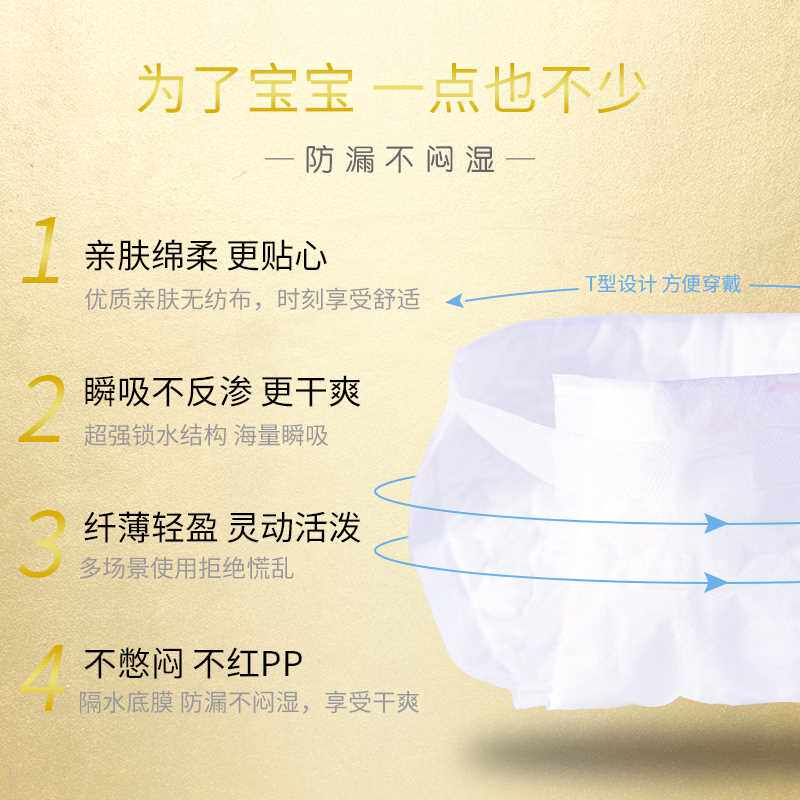 为了宝宝 一点也不少

— 防漏不闷湿 —

1 亲肤绵柔 更贴心
优质亲肤无纺布，时刻享受舒适

T型设计 方便穿戴

2 瞬吸不反渗 更干爽
超强锁水结构 海量瞬吸

3 纤薄轻盈 灵动活泼
多场景使用拒绝慌乱

4 不憋闷 不红PP
隔水底膜 防漏不闷湿，享受干爽