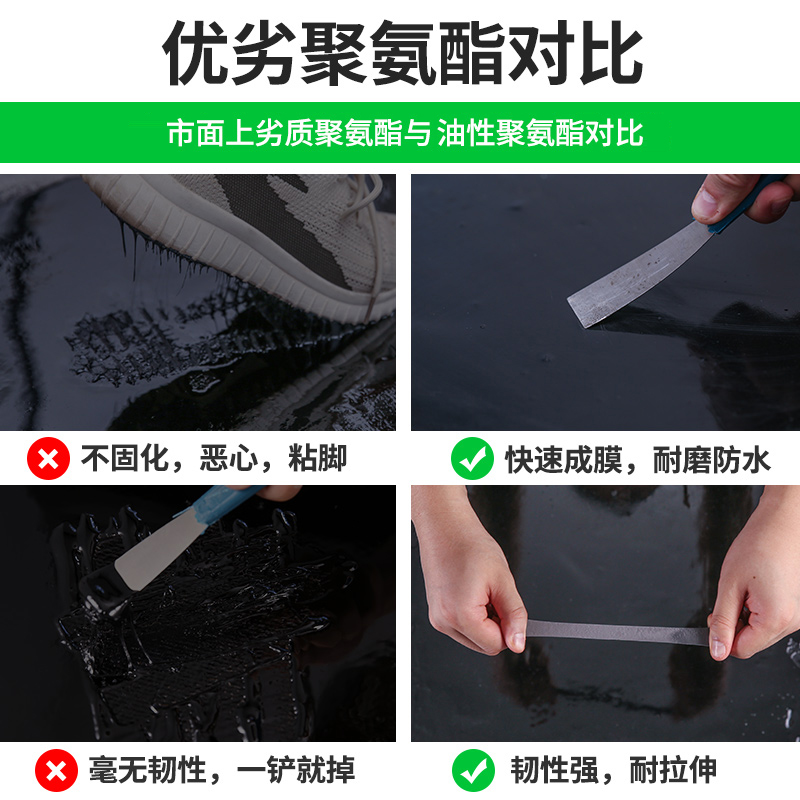 优劣聚氨酯对比

市面上劣质聚氨酯与 油性聚氨酯对比

不固化，恶心，粘脚

快速成膜，耐磨防水

毫无韧性，一铲就掉

韧性强，耐拉伸