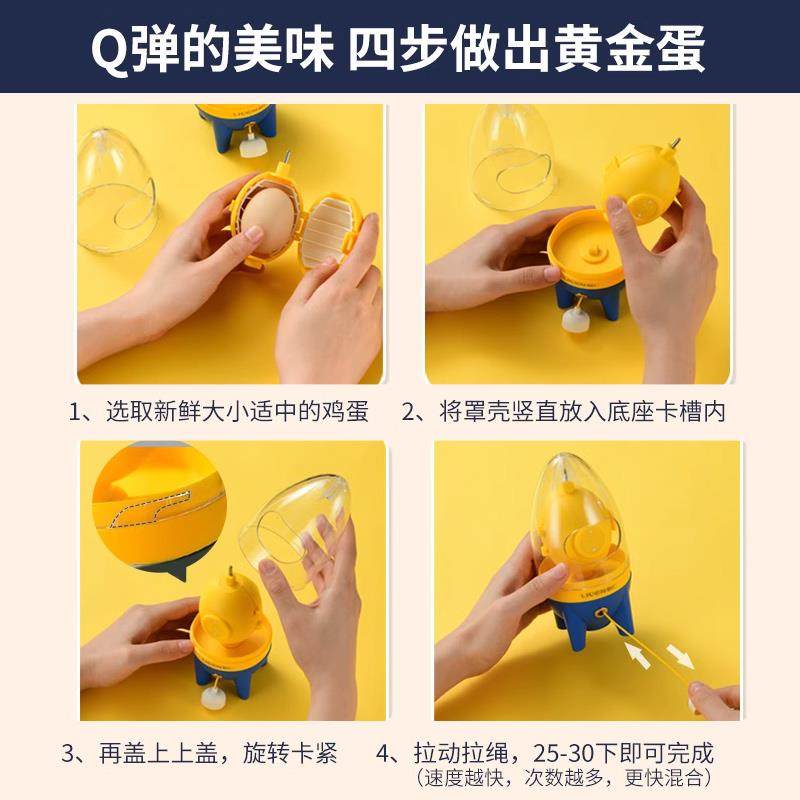 Q弹的美味 四步做出黄金蛋

1、选取新鲜大小适中的鸡蛋

2、将罩壳竖直放入底座卡槽内

3、再盖上上盖，旋转卡紧

4、拉动拉绳，25-30下即可完成
（速度越快，次数越多，更快混合）