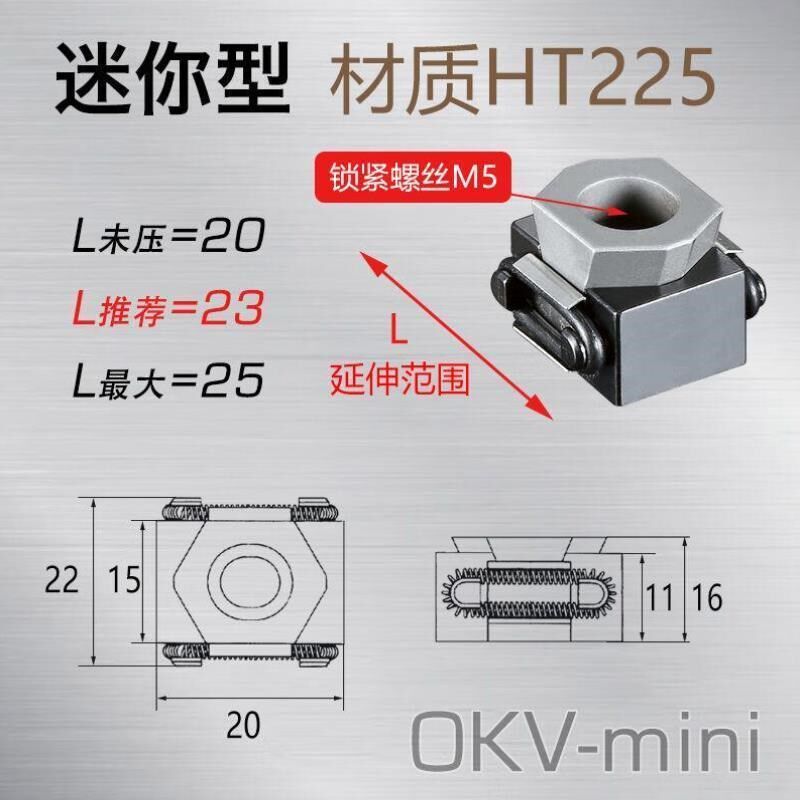 迷你型 材质HT225

锁紧螺丝M5

L未压=20

L推荐=23

L最大=25

L
延伸范围

22

15

20

11

16

OKV-mini