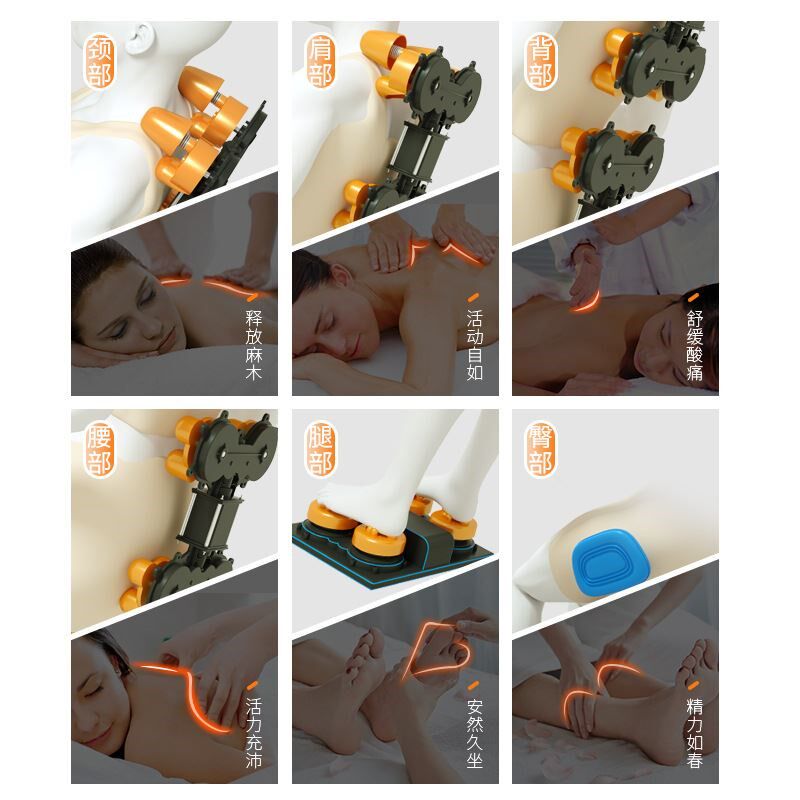 颈部

释放麻木

肩部

活动自如

背部

舒缓酸痛

腰部

活力充沛

腿部

安然久坐

臀部

精力如春