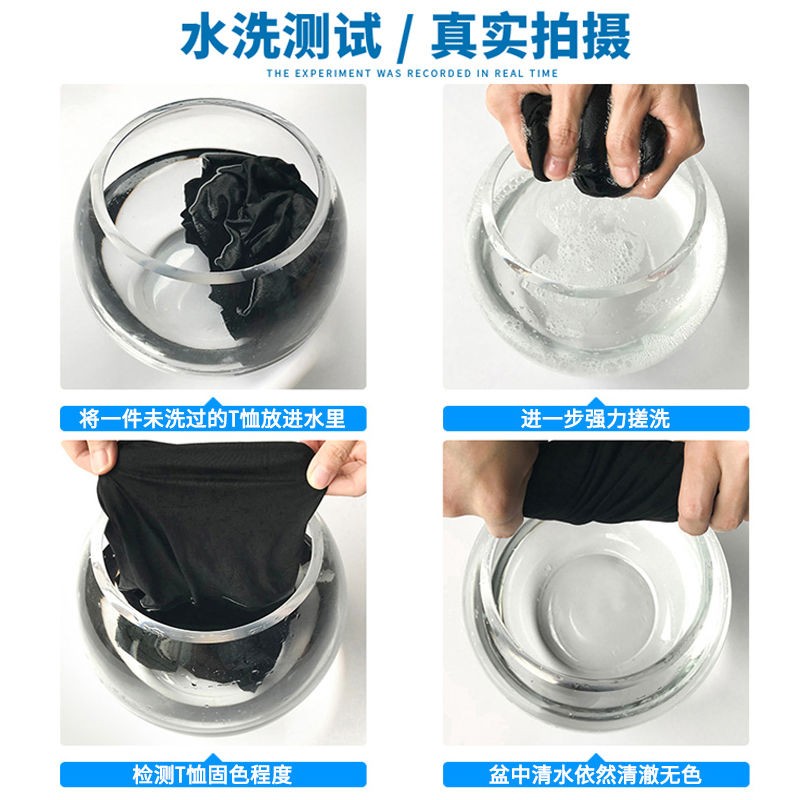 水洗测试 / 真实拍摄

THE EXPERIMENT WAS RECORDED IN REAL TIME

将一件未洗过的T恤放进水里

进一步强力搓洗

检测T恤固色程度

盆中清水依然清澈无色