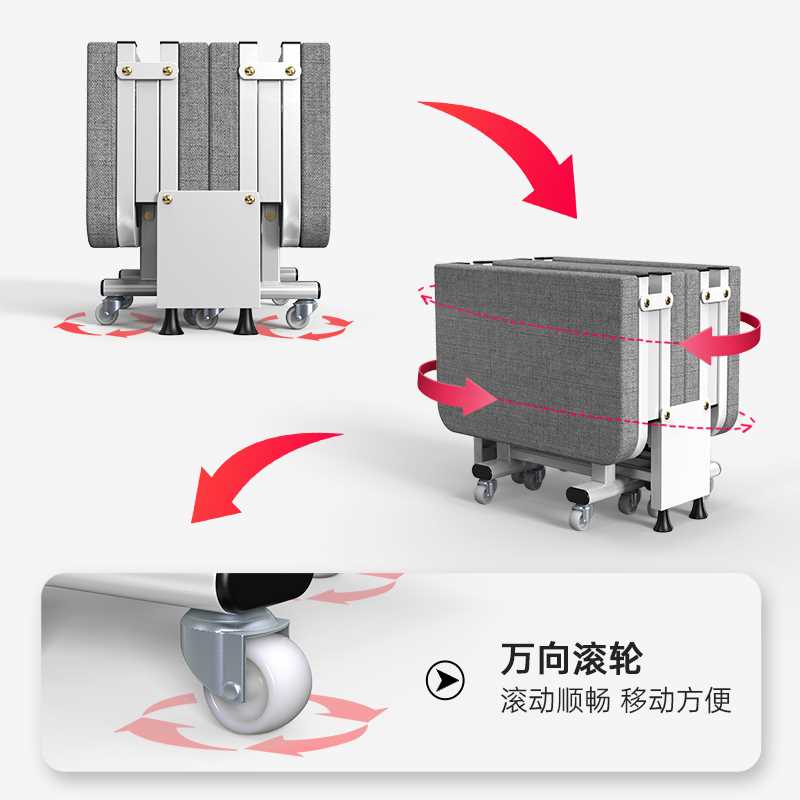 万向滚轮
滚动顺畅 移动方便