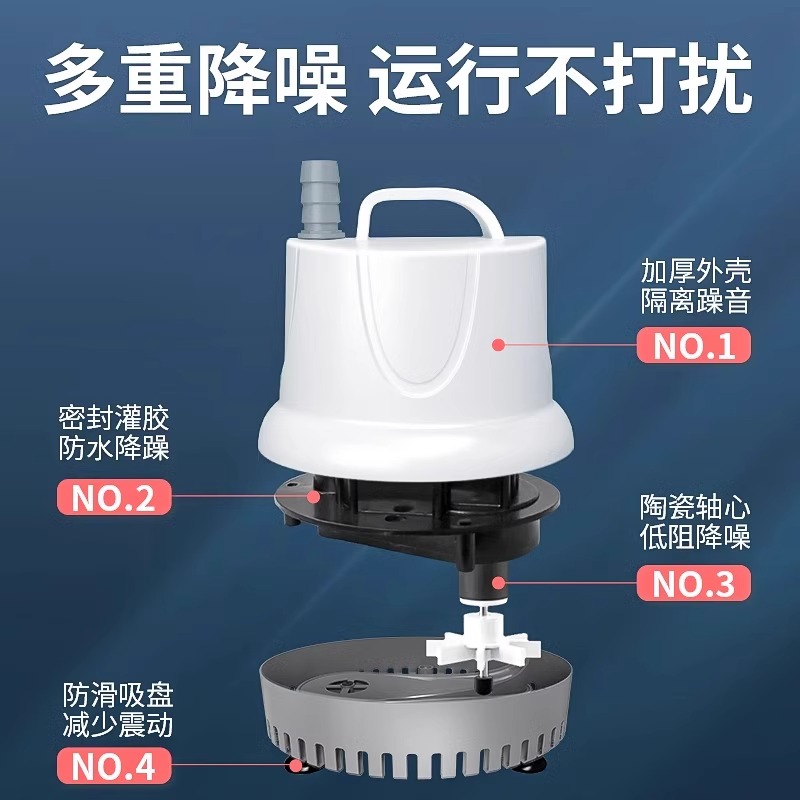 多重降噪 运行不打扰

加厚外壳
隔离躁音
NO.1

密封灌胶
防水降躁
NO.2

陶瓷轴心
低阻降噪
NO.3

防滑吸盘
减少震动
NO.4