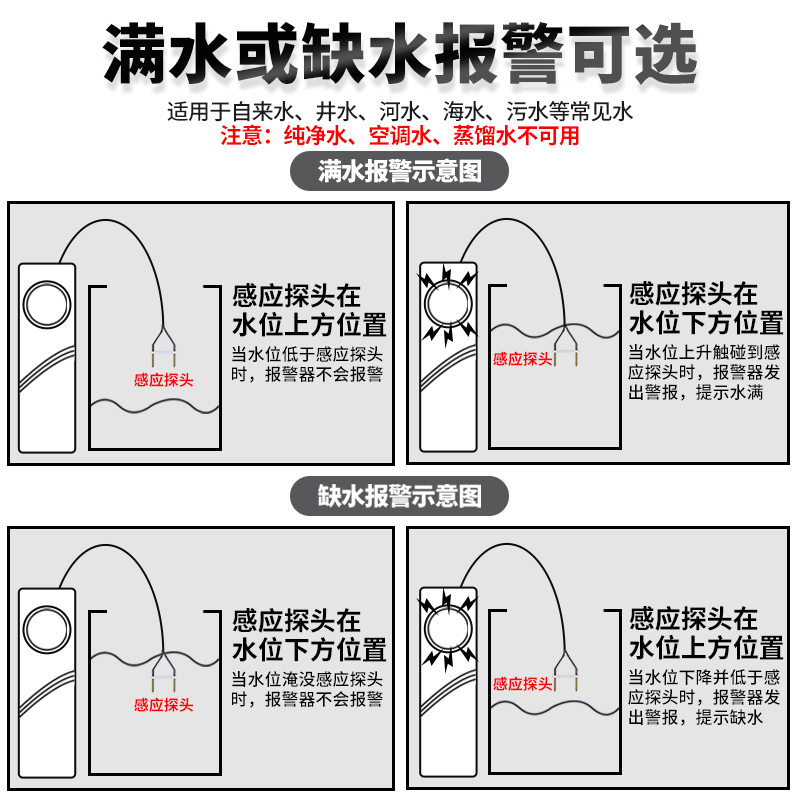 满水或缺水报警可选

适用于自来水、井水、河水、海水、污水等常见水

注意：纯净水、空调水、蒸馏水不可用

满水报警示意图

感应探头

感应探头在水位上方位置

当水位低于感应探头时，报警器不会报警

感应探头

感应探头在水位下方位置

当水位上升触碰到感应探头时，报警器发出警报，提示水满

缺水报警示意图

感应探头

感应探头在水位下方位置

当水位淹没感应探头时，报警器不会报警

感应探头

感应探头在水位上方位置

当水位下降并低于感应探头时，报警器发出警报，提示缺水