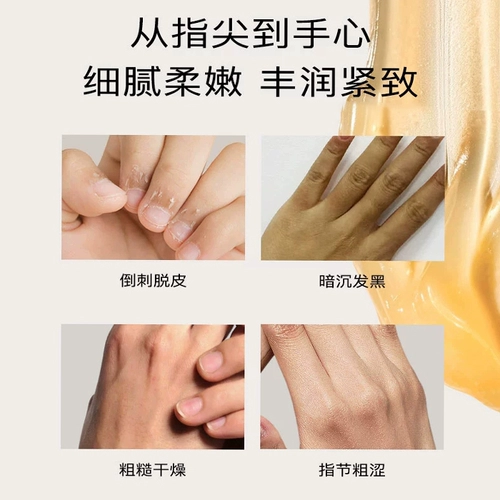 从指尖到手心
细腻柔嫩 丰润紧致

倒刺脱皮

暗沉发黑

粗糙干燥

指节粗涩