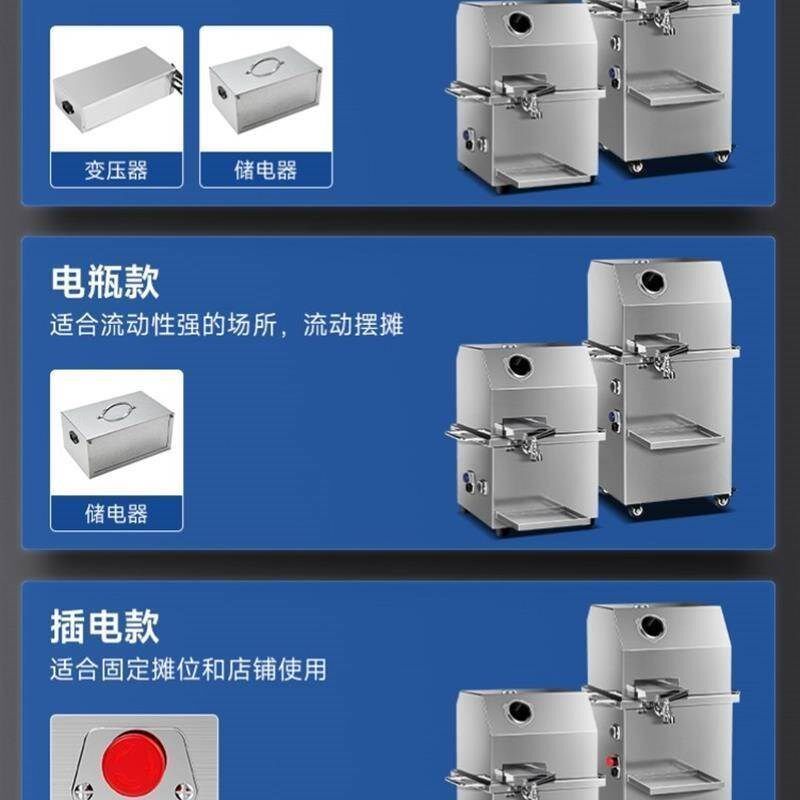 变压器

储电器

电瓶款

适合流动性强的场所，流动摆摊

储电器

插电款

适合固定摊位和店铺使用