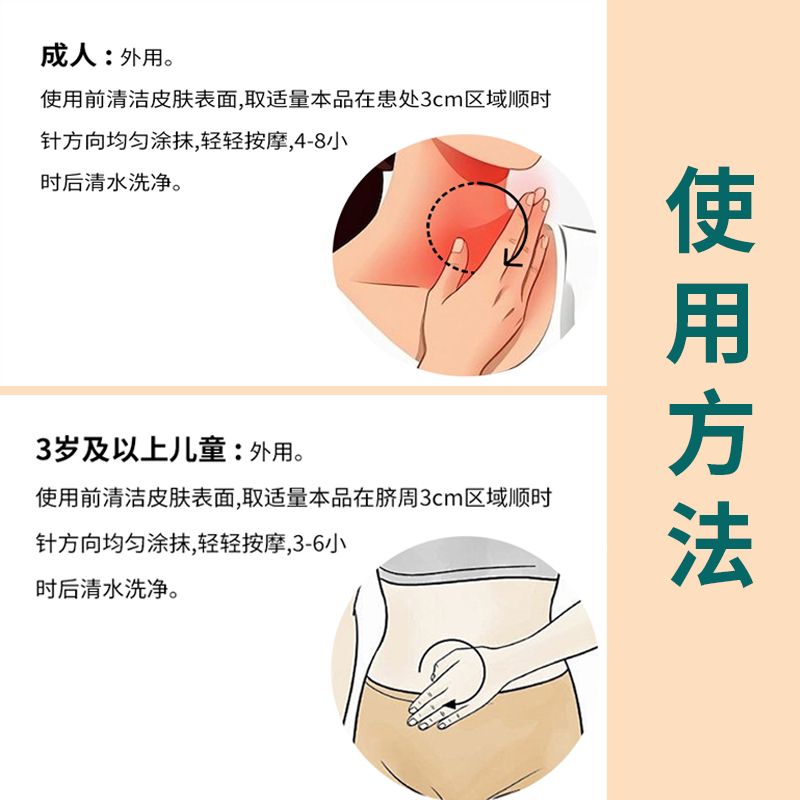 成人：外用。

使用前清洁皮肤表面,取适量本品在患处3cm区域顺时针方向均匀涂抹,轻轻按摩,4-8小时后清水洗净。

3岁及以上儿童：外用。

使用前清洁皮肤表面,取适量本品在脐周3cm区域顺时针方向均匀涂抹,轻轻按摩,3-6小时后清水洗净。

使用方法