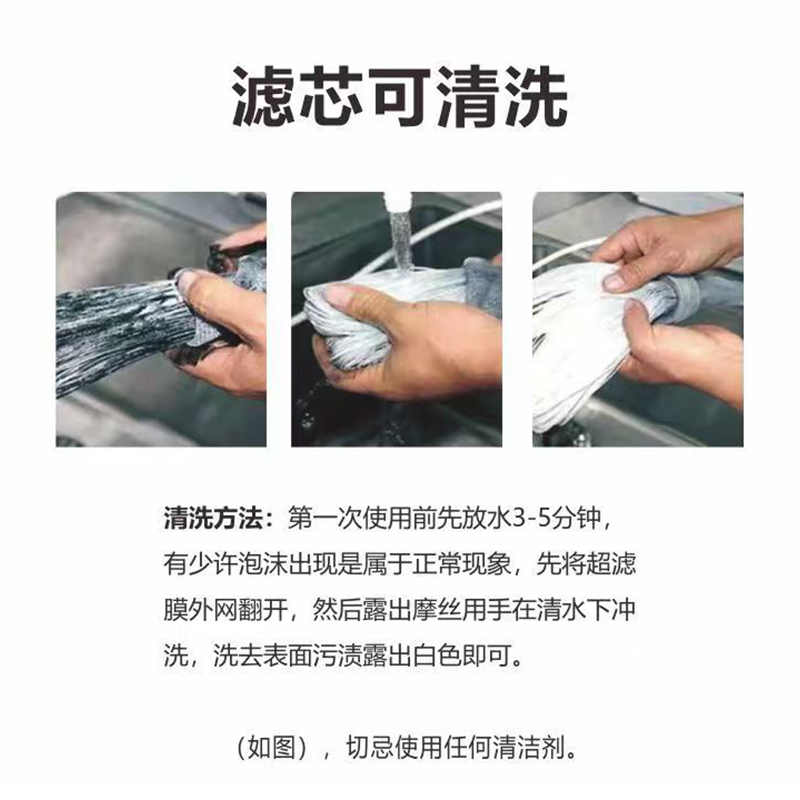 滤芯可清洗

清洗方法：第一次使用前先放水3-5分钟，有少许泡沫出现是属于正常现象，先将超滤膜外网翻开，然后露出摩丝用手在清水下冲洗，洗去表面污渍露出白色即可。

（如图），切忌使用任何清洁剂。