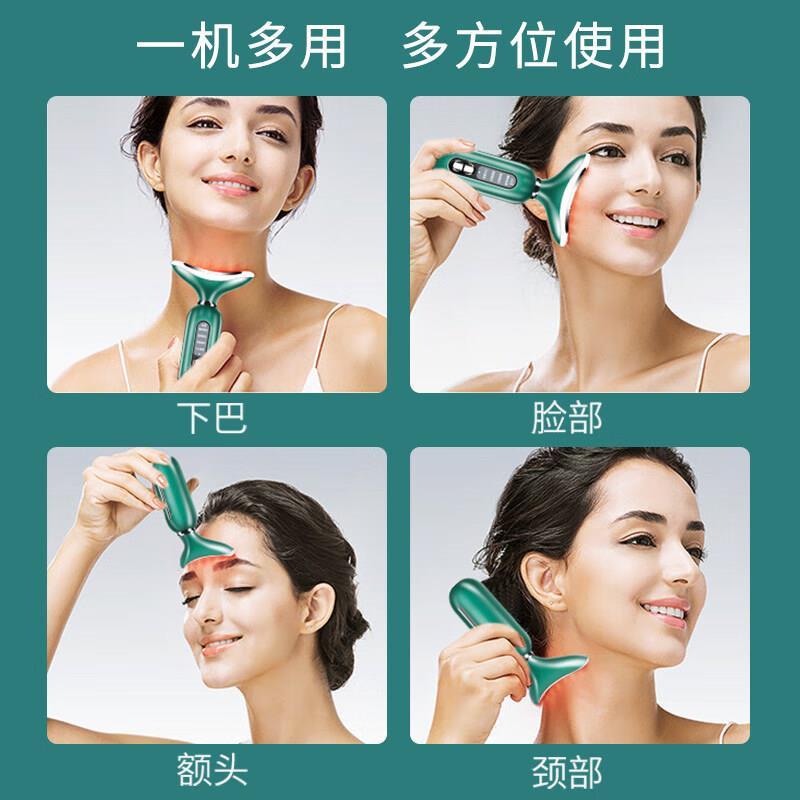 一机多用 多方位使用

下巴

脸部

额头

颈部