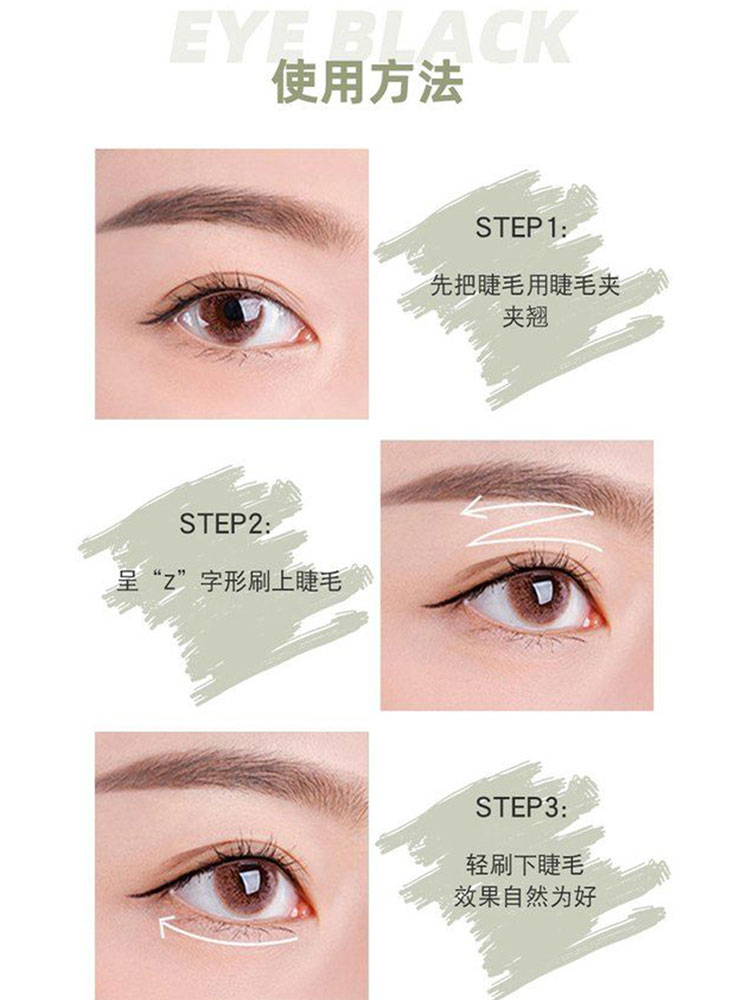 EYE BLACK
使用方法

STEP1:
先把睫毛用睫毛夹夹翘

STEP2:
呈“Z”字形刷上睫毛

STEP3:
轻刷下睫毛
效果自然为好