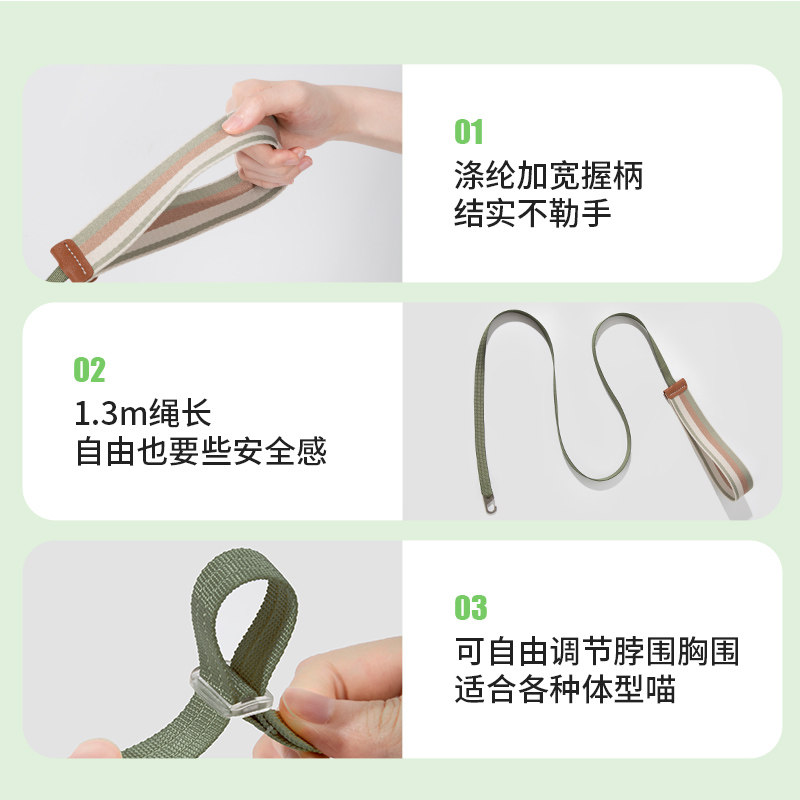 01
涤纶加宽握柄
结实不勒手

02
1.3m绳长
自由也要些安全感

03
可自由调节脖围胸围
适合各种体型喵