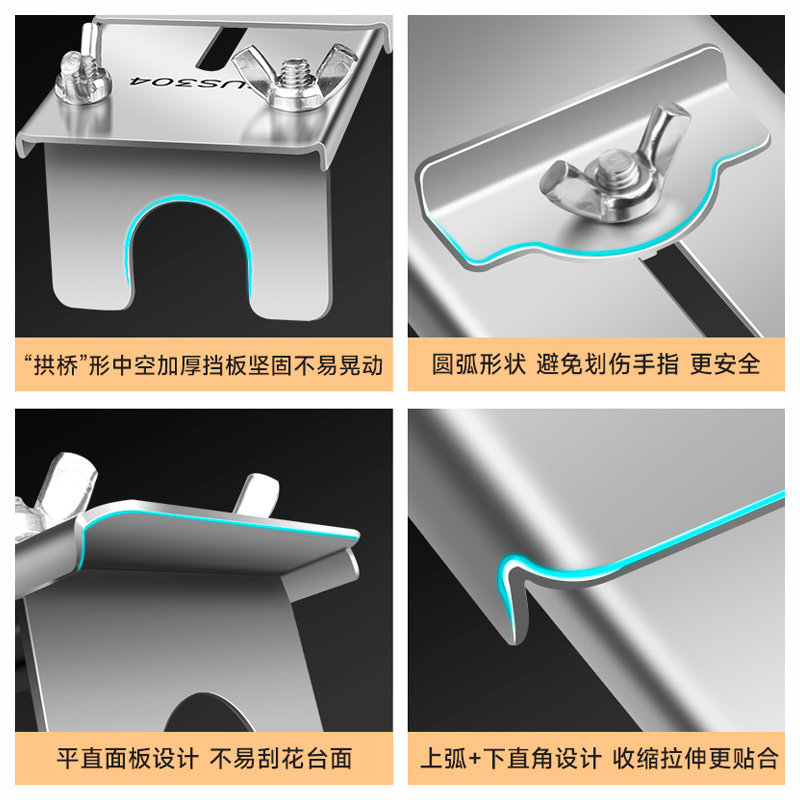 SUS304

“拱桥”形中空加厚挡板坚固不易晃动

圆弧形状 避免划伤手指 更安全

平直面板设计 不易刮花台面

上弧+下直角设计 收缩拉伸更贴合