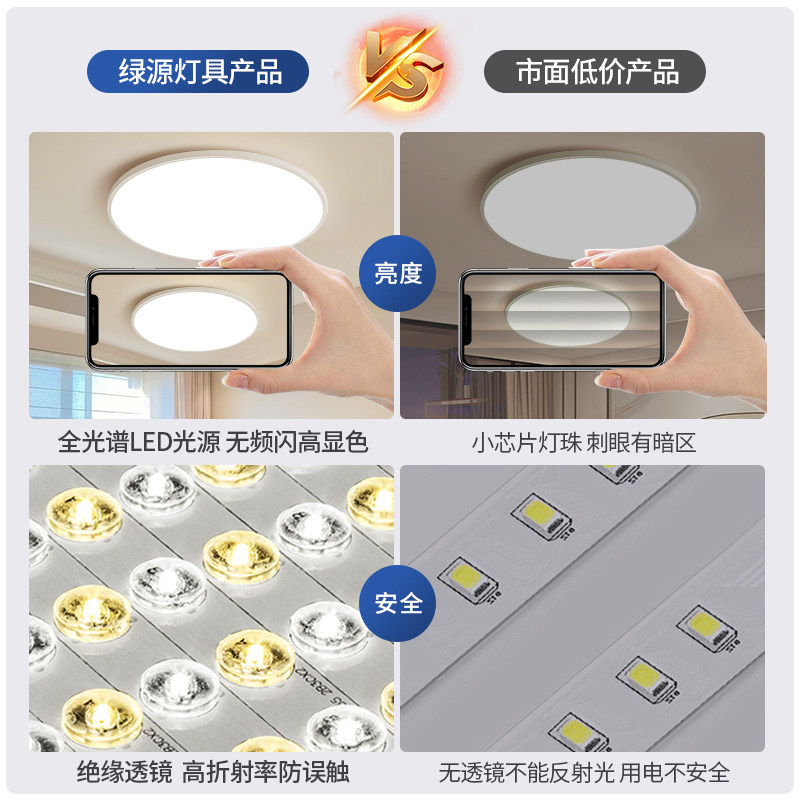 绿源灯具产品

VS

市面低价产品

亮度

全光谱LED光源 无频闪高显色

小芯片灯珠 刺眼有暗区

安全

绝缘透镜 高折射率防误触

无透镜不能反射光 用电不安全